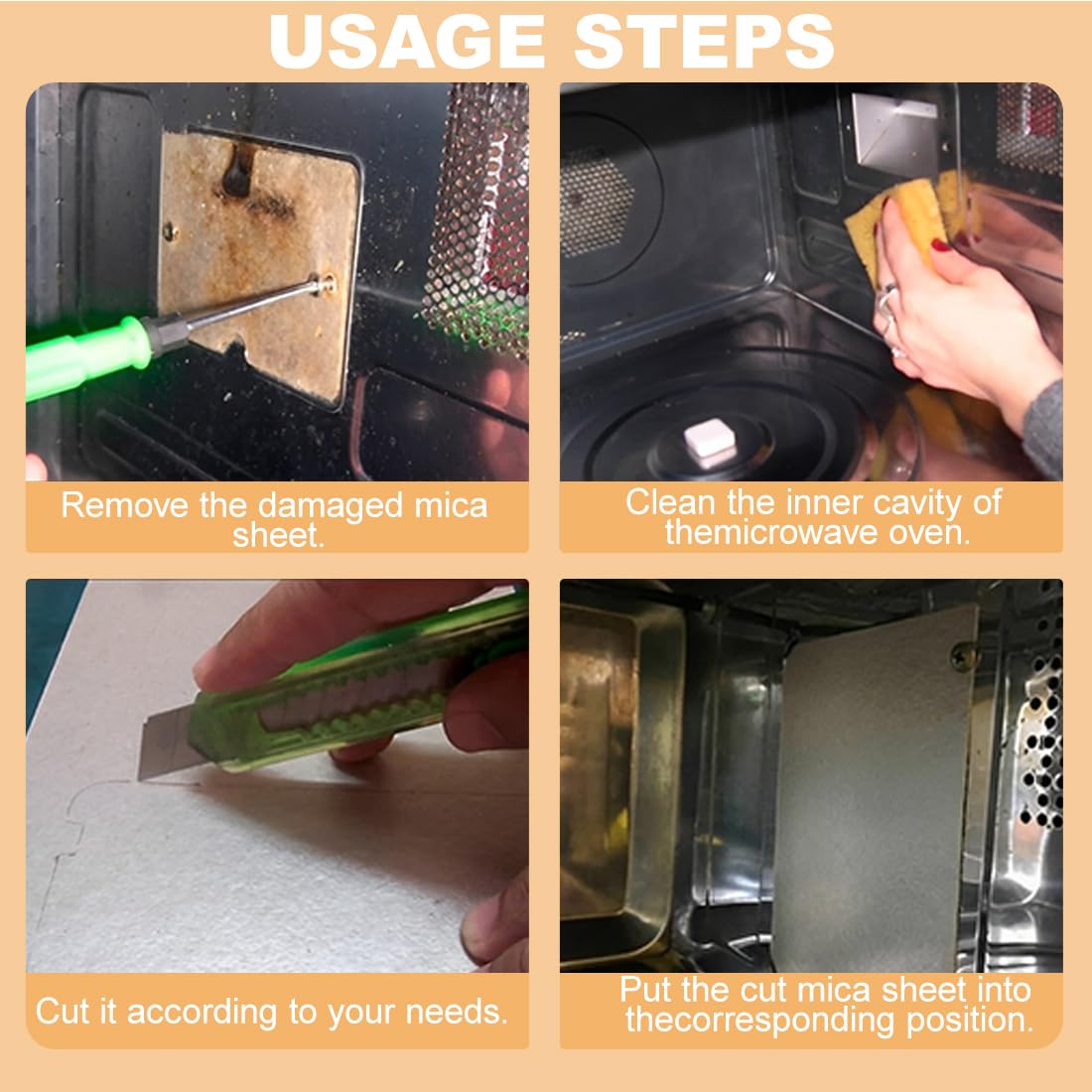 USAGE STEPS

Remove the damaged mica sheet.

Clean the inner cavity of themicrowave oven.

Cut it according to your needs.

Put the cut mica sheet into thecorresponding position.