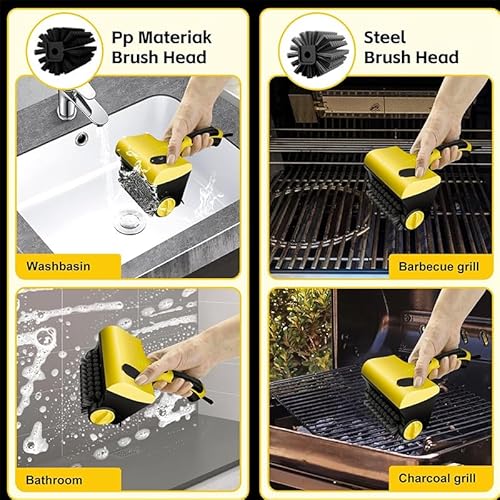 Pp Materiak Brush Head

Washbasin

Bathroom

Steel Brush Head

Barbecue grill

Charcoal grill