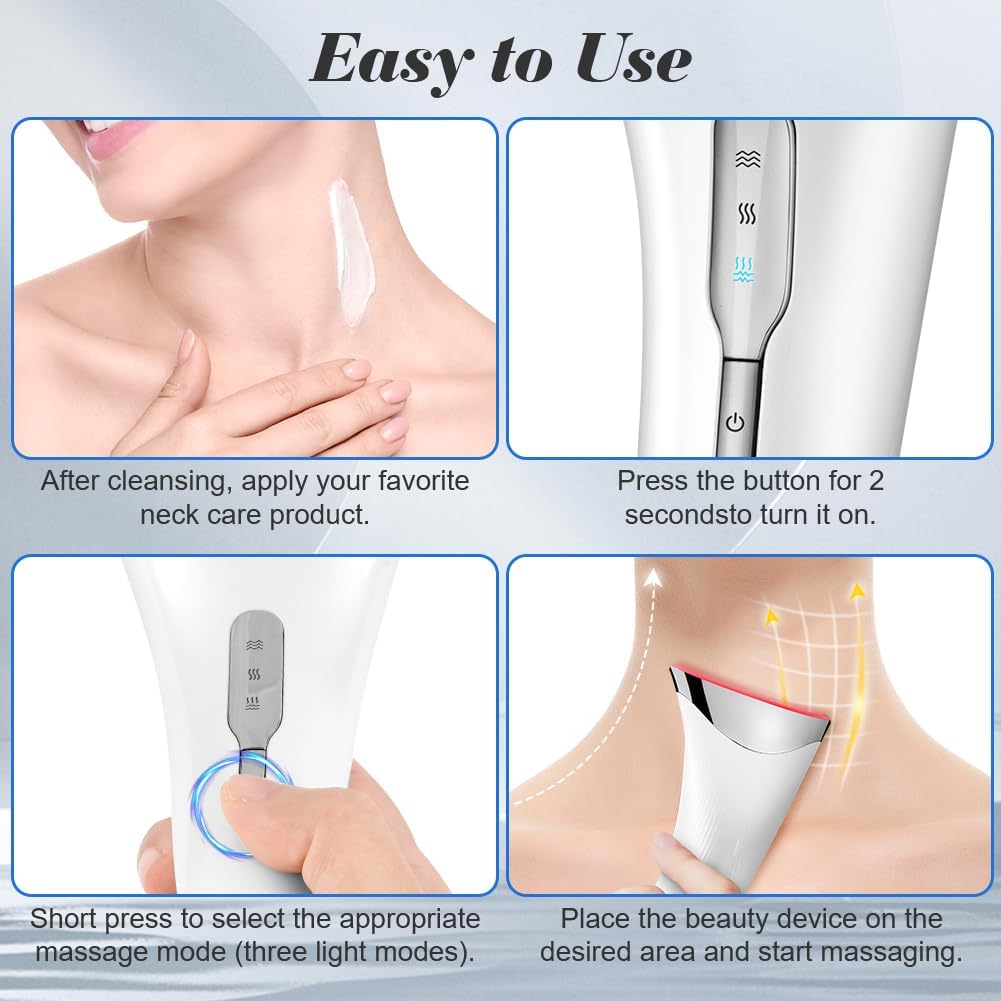 Easy to Use

After cleansing, apply your favorite neck care product.

Press the button for 2 secondsto turn it on.

Short press to select the appropriate massage mode (three light modes).

Place the beauty device on the desired area and start massaging.