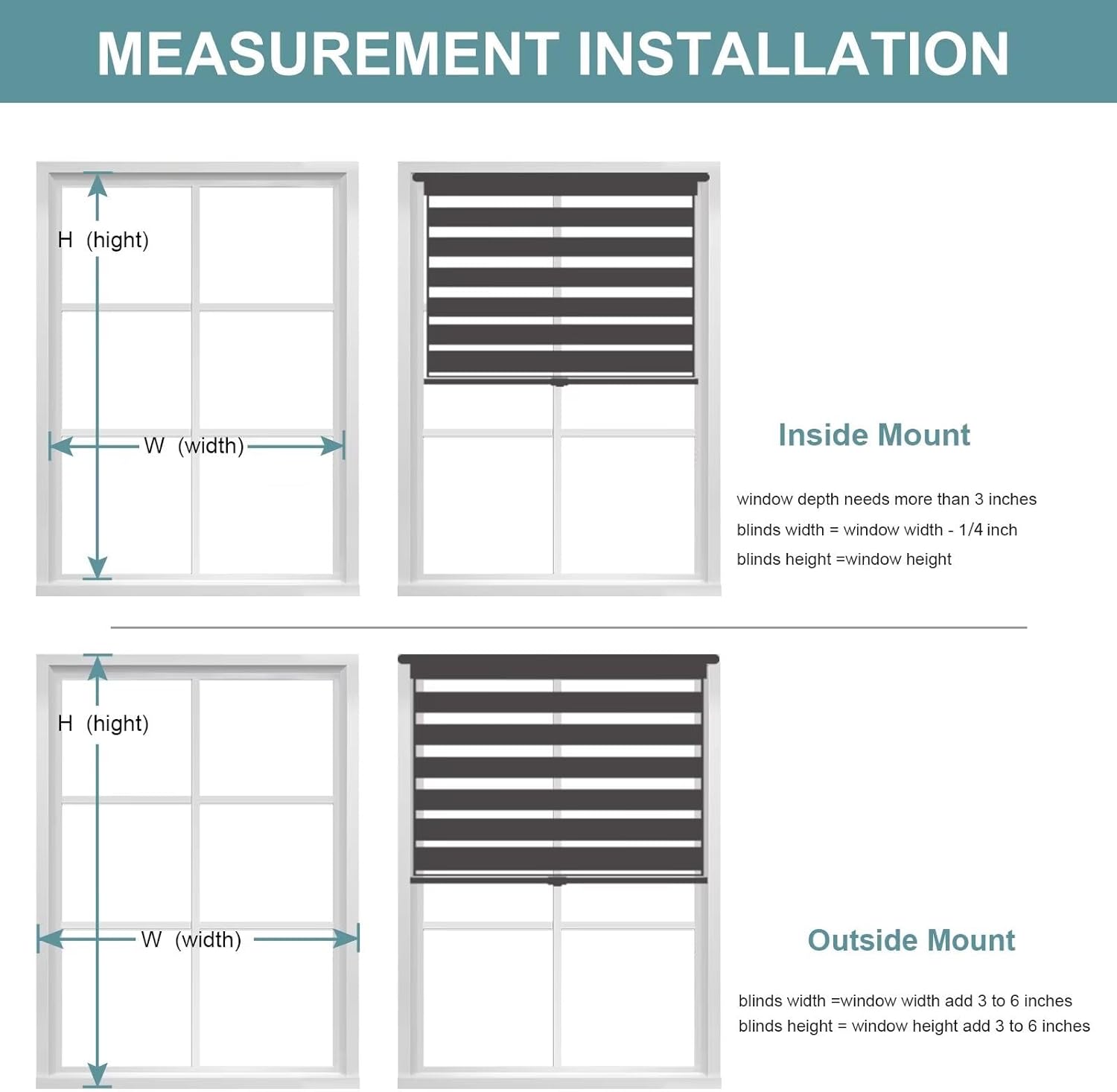 MEASUREMENT INSTALLATION

H (hight)

W (width)

Inside Mount

window depth needs more than 3 inches
blinds width = window width - 1/4 inch
blinds height =window height

H (hight)

W (width)

Outside Mount

blinds width =window width add 3 to 6 inches
blinds height = window height add 3 to 6 inches