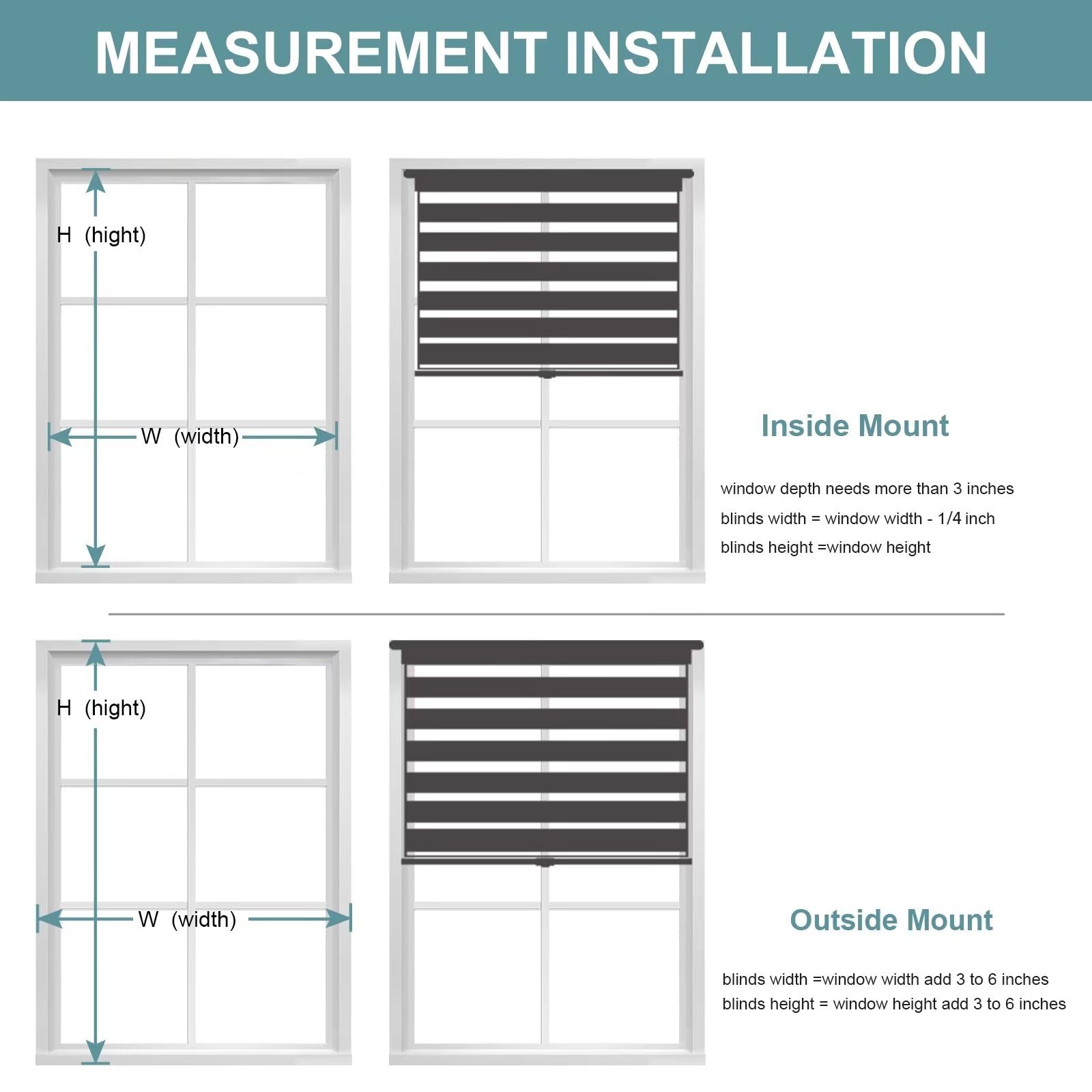 MEASUREMENT INSTALLATION

H (hight)

W (width)

Inside Mount

window depth needs more than 3 inches
blinds width = window width - 1/4 inch
blinds height =window height

H (hight)

W (width)

Outside Mount

blinds width =window width add 3 to 6 inches
blinds height = window height add 3 to 6 inches