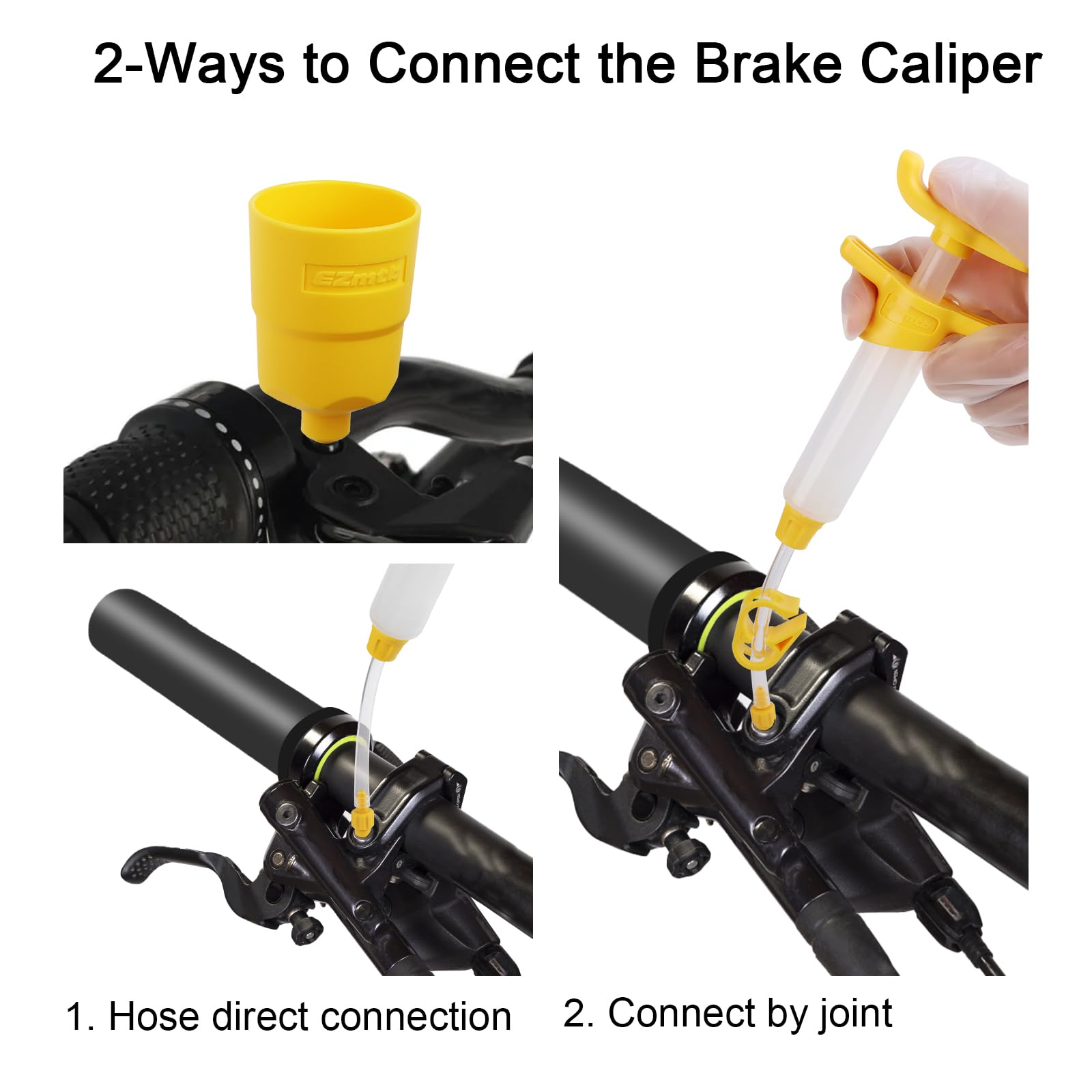 2-Ways to Connect the Brake Caliper

EZmtb

1. Hose direct connection

2. Connect by joint