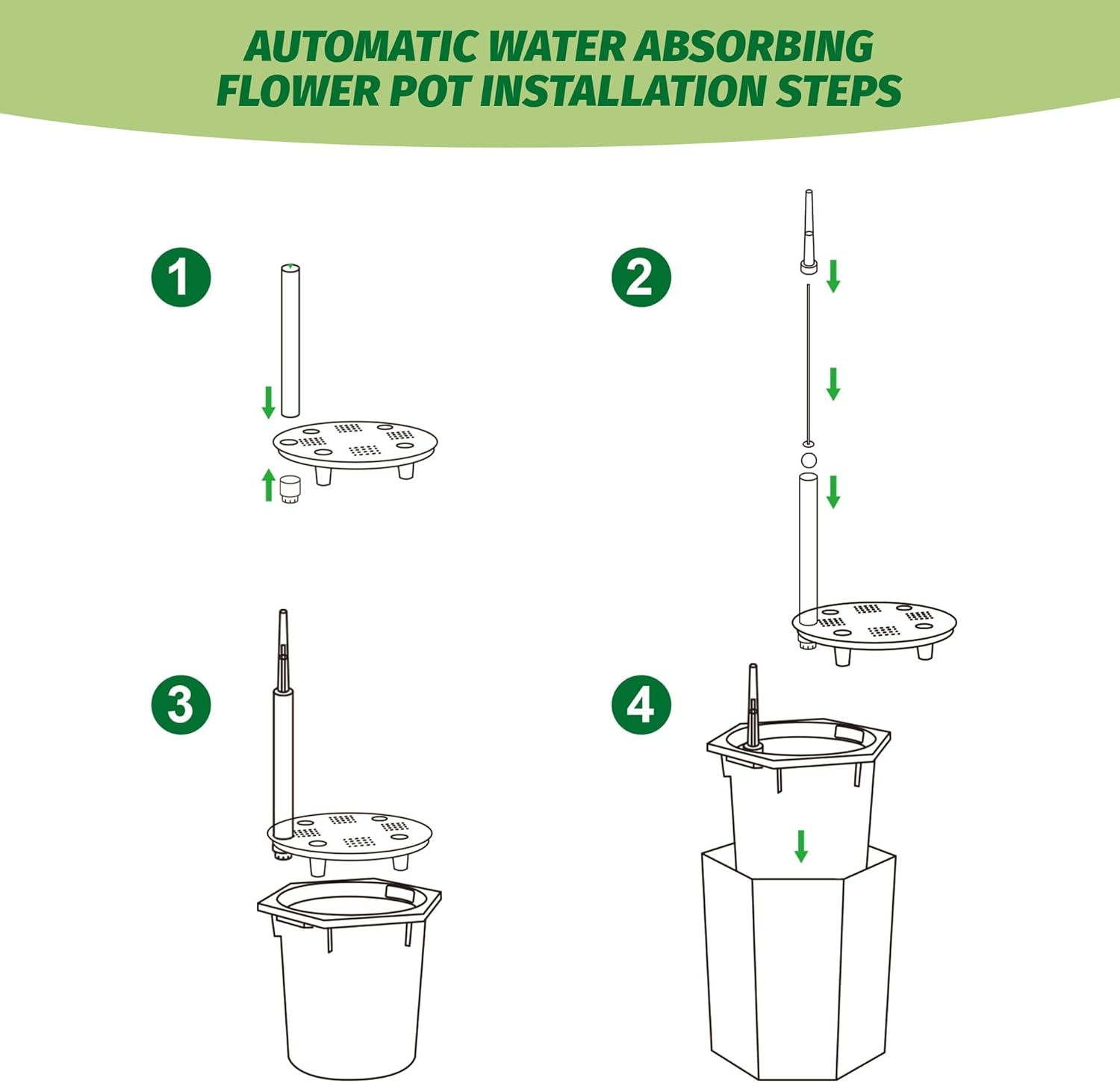 AUTOMATIC WATER ABSORBING FLOWER POT INSTALLATION STEPS

1

2

3

4