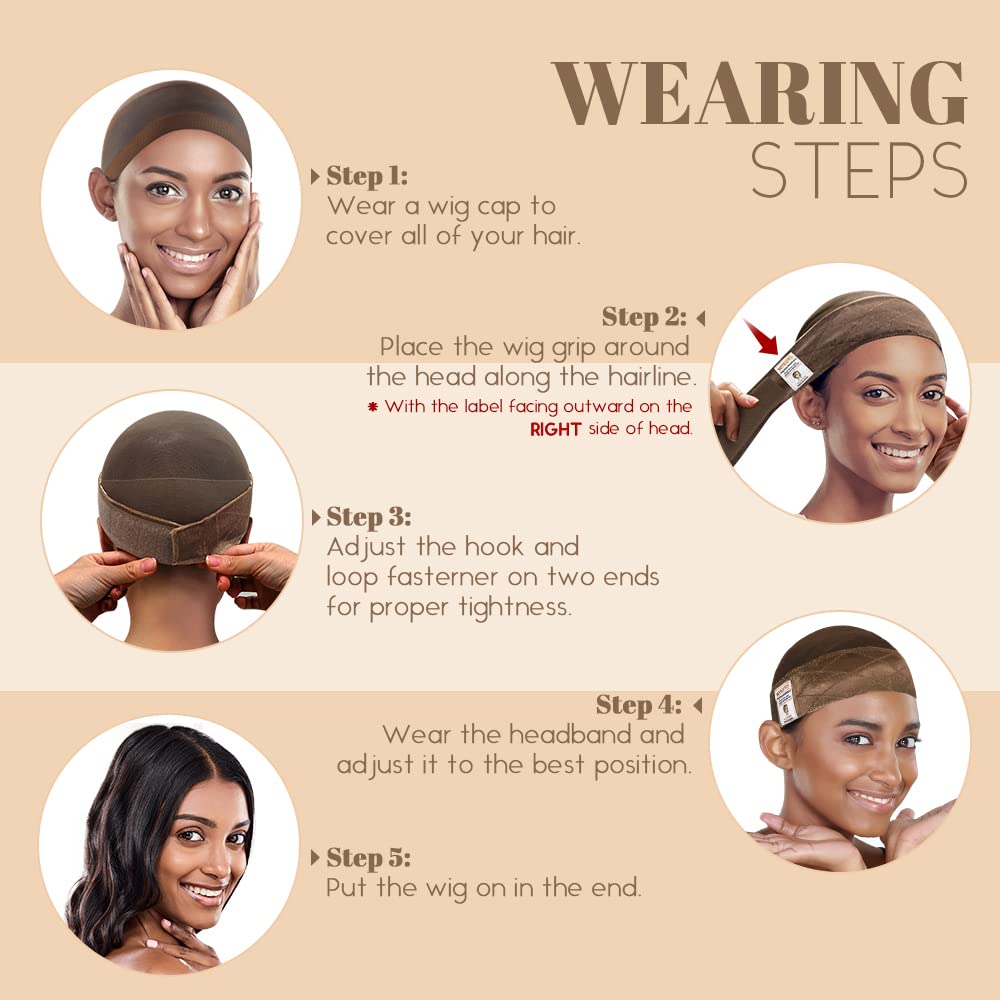 WEARING
STEPS

Step 1:
Wear a wig cap to cover all of your hair.

Step 2:
Place the wig grip around the head along the hairline.
* With the label facing outward on the RIGHT side of head.

Step 3:
Adjust the hook and loop fasterner on two ends for proper tightness.

Step 4:
Wear the headband and adjust it to the best position.

Step 5:
Put the wig on in the end.