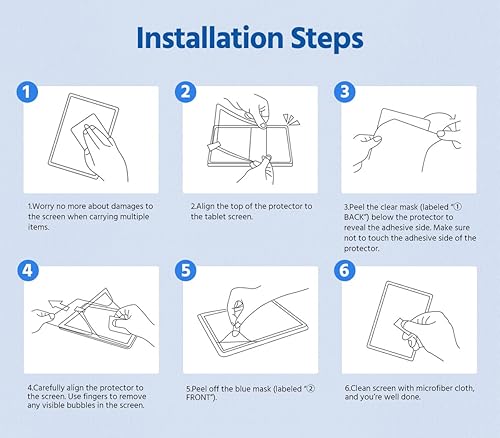 Installation Steps

1

1.Worry no more about damages to the screen when carrying multiple items.

2

2.Align the top of the protector to the tablet screen.

3

3.Peel the clear mask (labeled "① BACK") below the protector to reveal the adhesive side. Make sure not to touch the adhesive side of the protector.

4

4.Carefully align the protector to the screen. Use fingers to remove any visible bubbles in the screen.

5

5.Peel off the blue mask (labeled "② FRONT").

6

6.Clean screen with microfiber cloth, and you're well done.