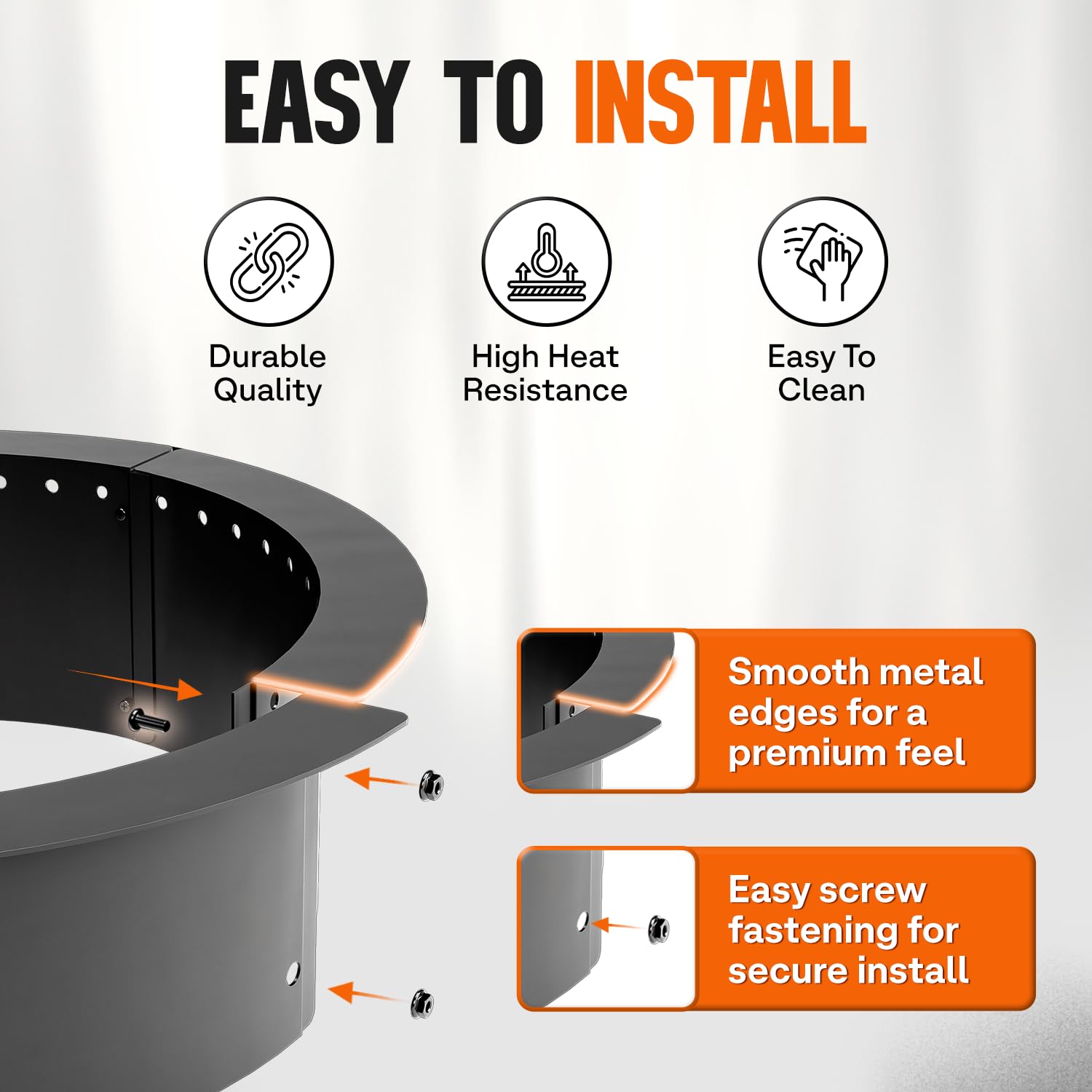 EASY TO INSTALL

Durable Quality

High Heat Resistance

Easy To Clean

Smooth metal edges for a premium feel

Easy screw fastening for secure install