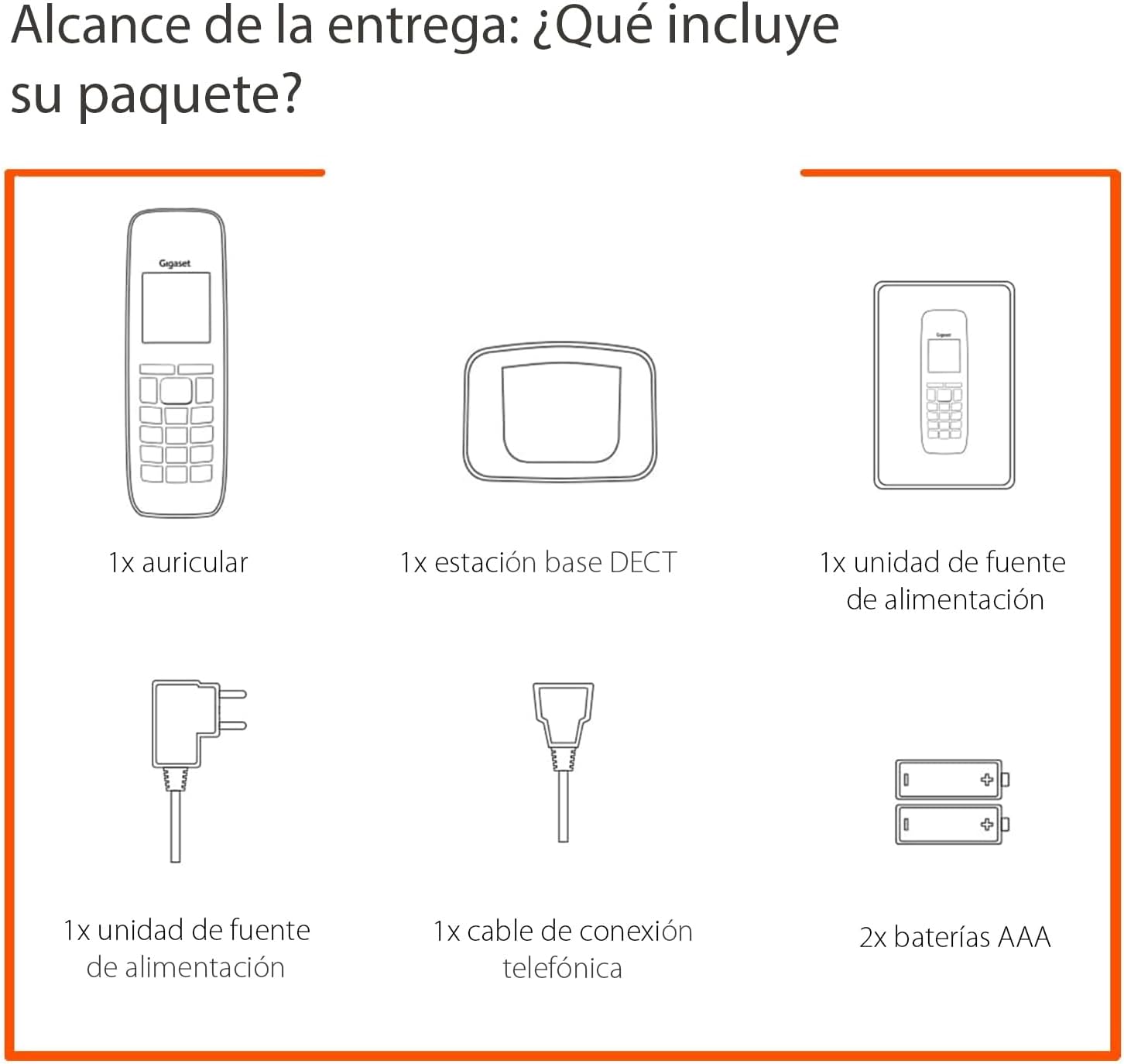 Alcance de la entrega: ¿Qué incluye su paquete?

Gigaset

1x auricular

1x estación base DECT

Gigaset

1x unidad de fuente de alimentación

1x unidad de fuente de alimentación

1x cable de conexión telefónica

2x baterías AAA