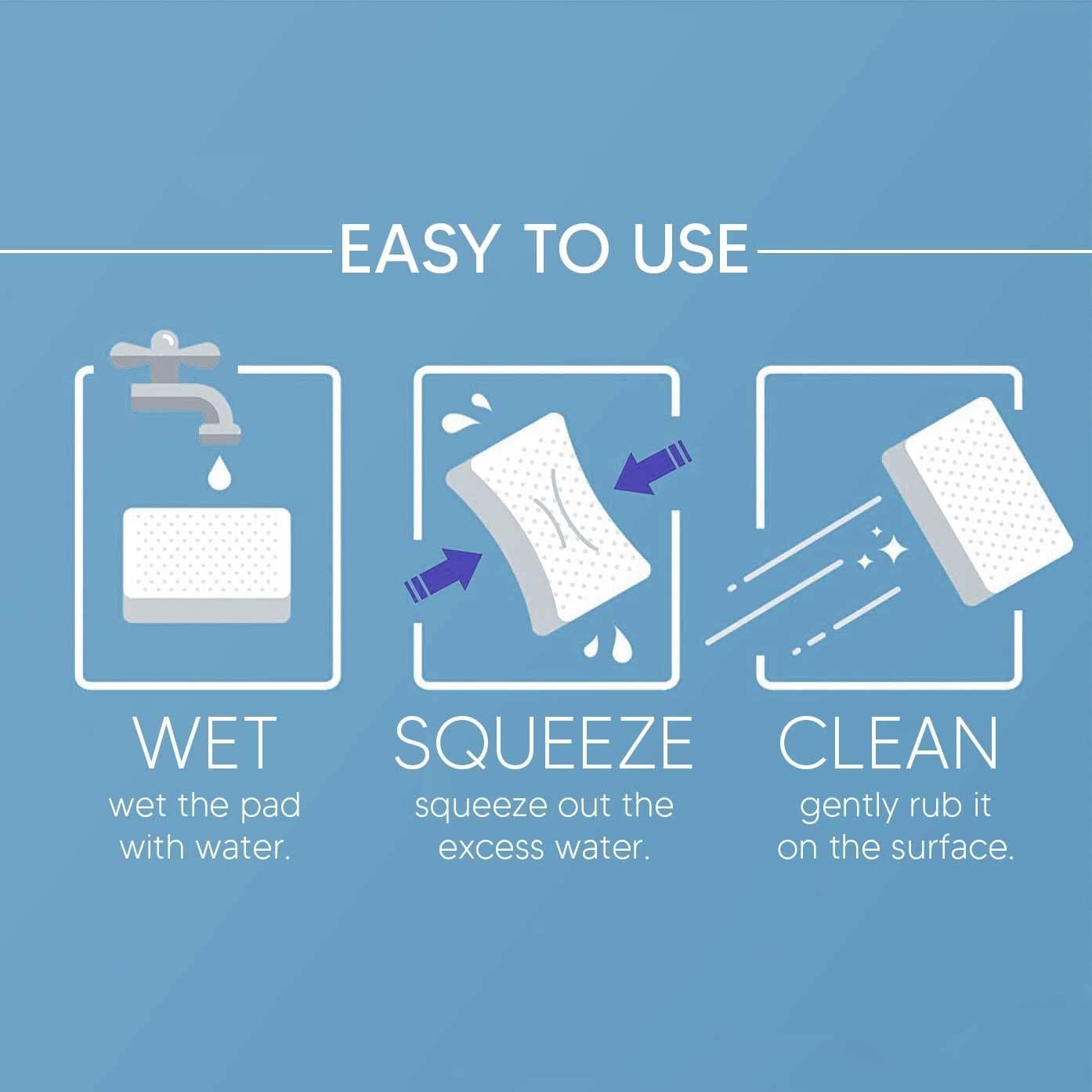 EASY TO USE

WET
wet the pad with water.

SQUEEZE
squeeze out the excess water.

CLEAN
gently rub it on the surface.