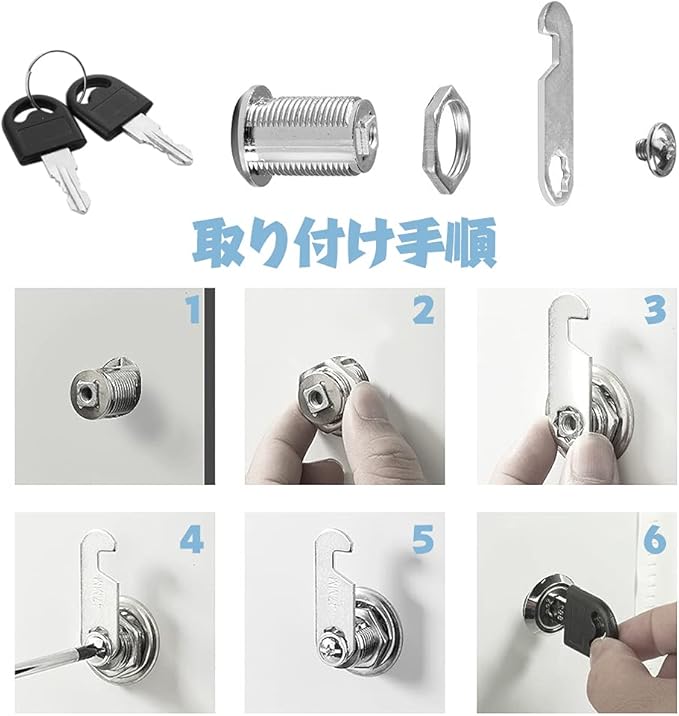 取り付け手順

1

2

3

4

5

6