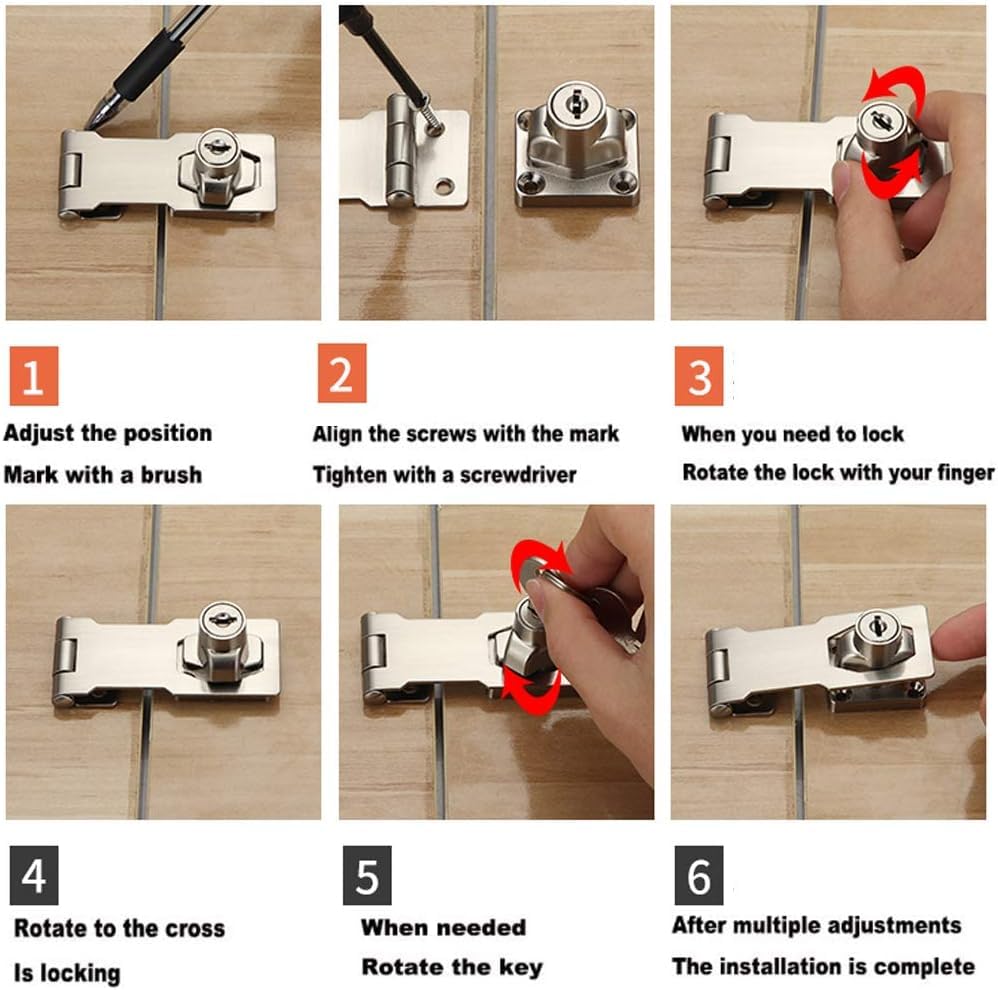 1

Adjust the position

Mark with a brush

2

Align the screws with the mark

Tighten with a screwdriver

3

When you need to lock

Rotate the lock with your finger

4

Rotate to the cross

Is locking

5

When needed

Rotate the key

6

After multiple adjustments

The installation is complete