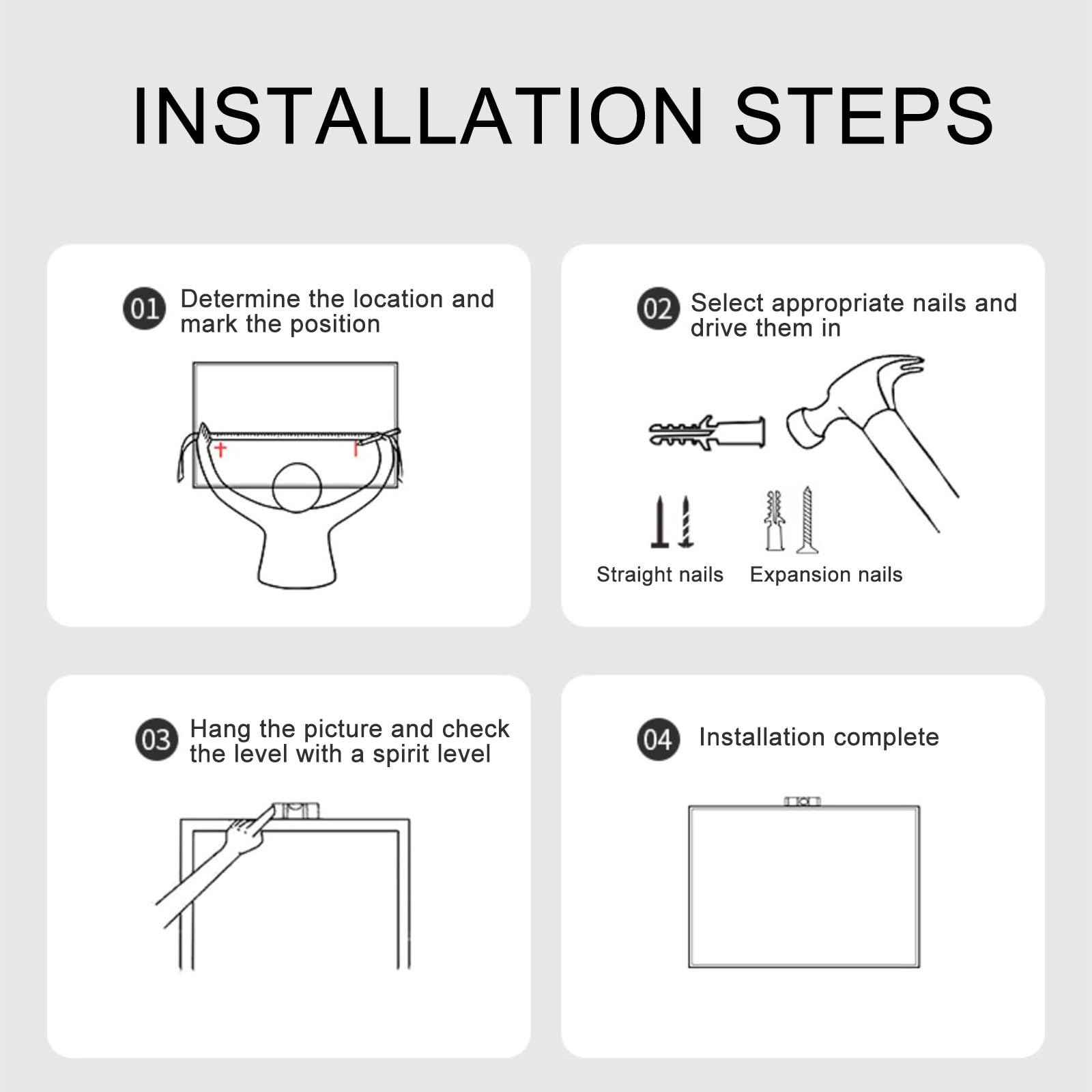 INSTALLATION STEPS

01 Determine the location and mark the position

02 Select appropriate nails and drive them in

Straight nails

Expansion nails

03 Hang the picture and check the level with a spirit level

04 Installation complete