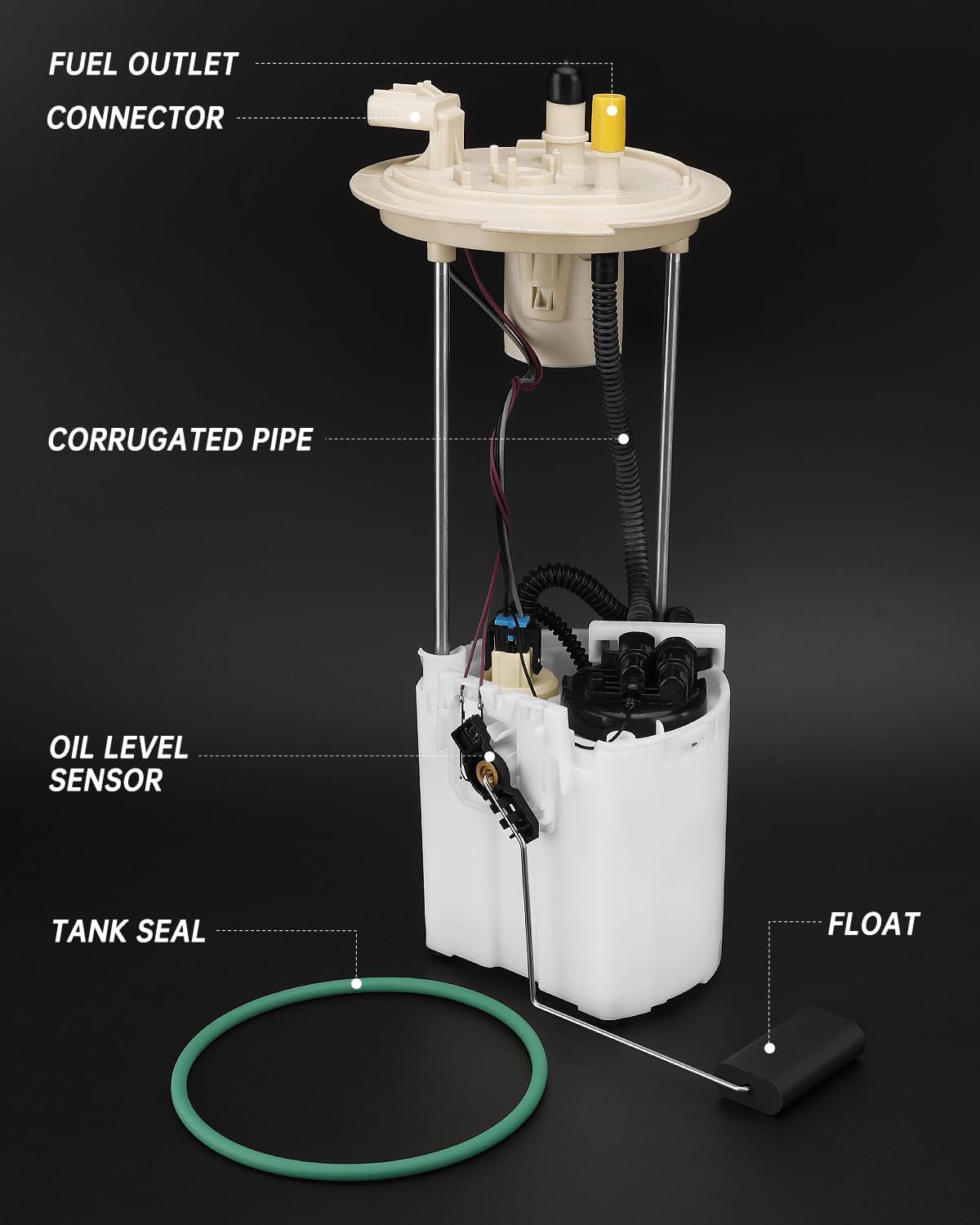 FUEL OUTLET

CONNECTOR

CORRUGATED PIPE

OIL LEVEL SENSOR

TANK SEAL

FLOAT