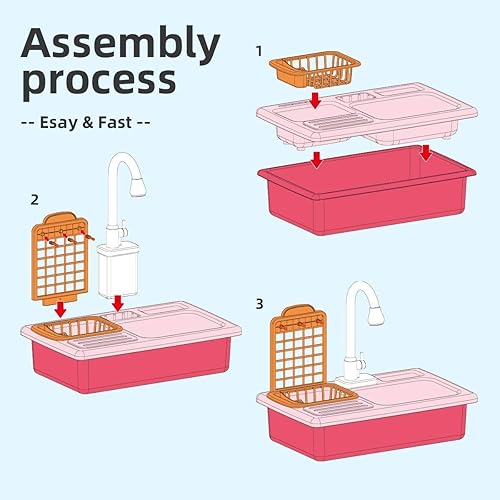 Assembly process

-- Esay & Fast --

1

2

3