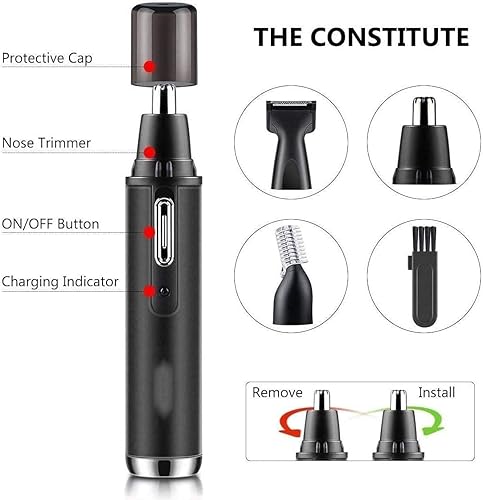 THE CONSTITUTE

Protective Cap

Nose Trimmer

ON/OFF Button

Charging Indicator

Remove

Install