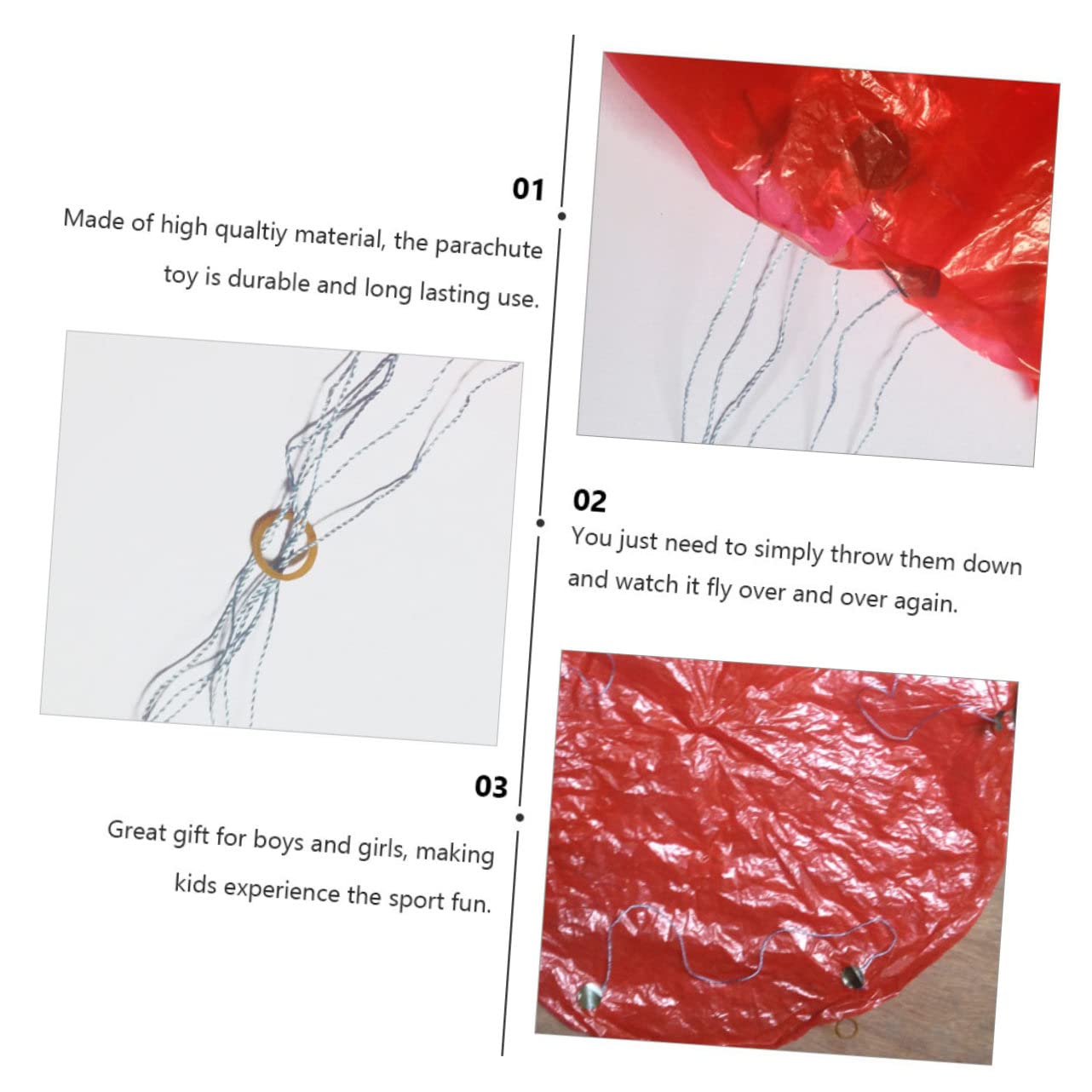 01

Made of high qualtiy material, the parachute toy is durable and long lasting use.

02

You just need to simply throw them down and watch it fly over and over again.

03

Great gift for boys and girls, making kids experience the sport fun.