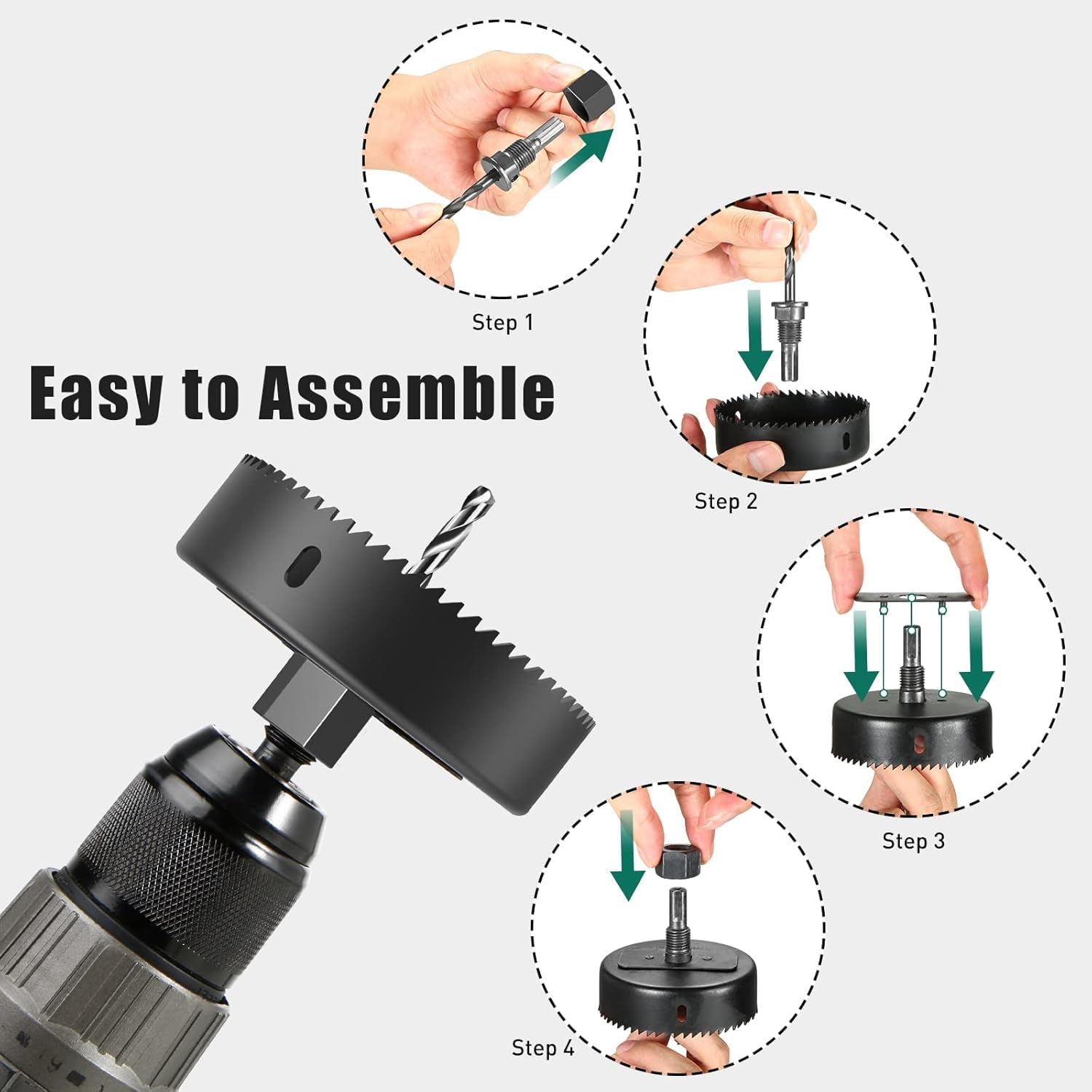 Step 1

Easy to Assemble

Step 2

Step 3

Step 4