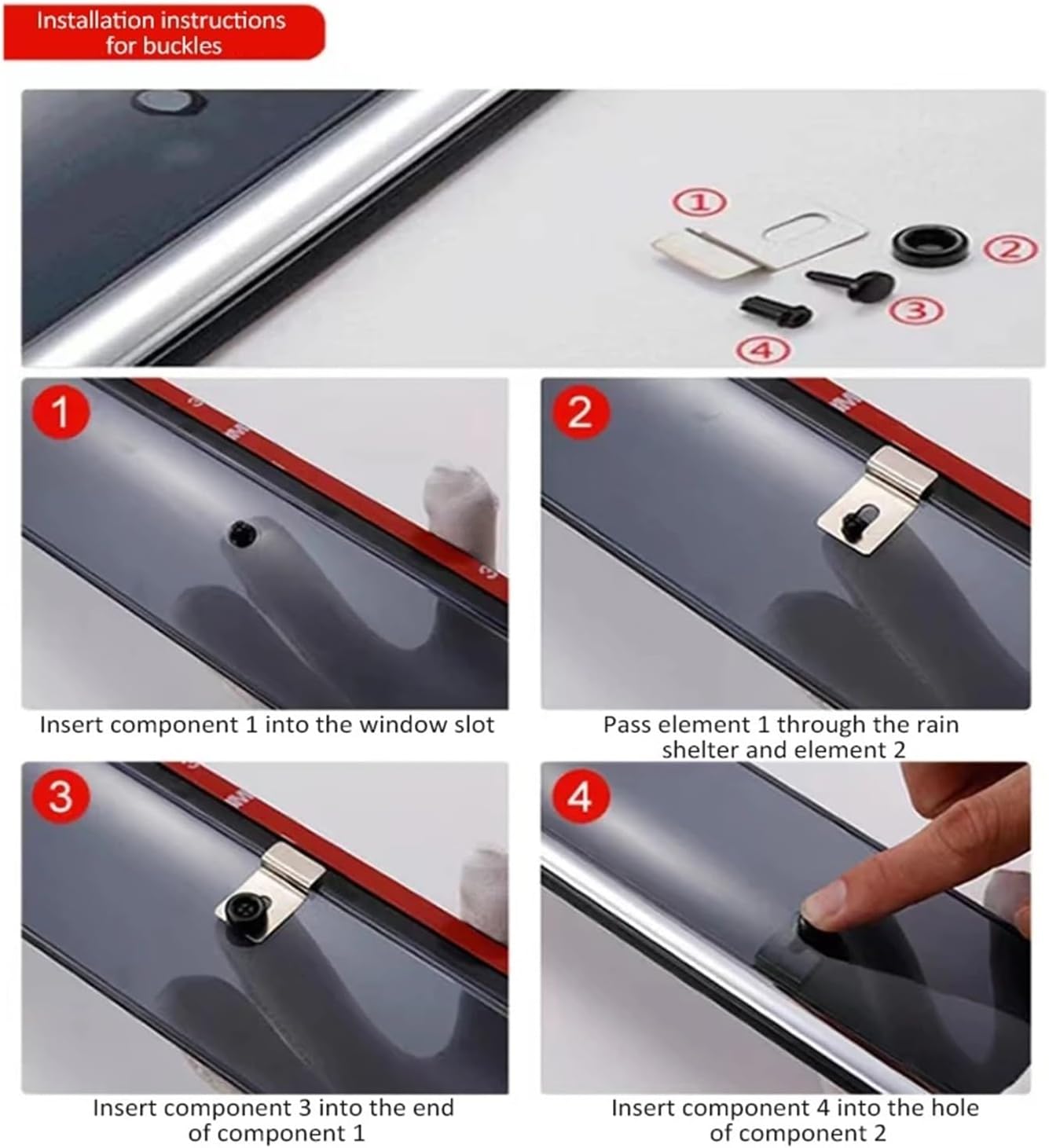 Installation instructions for buckles

①

②

③

④

1

Insert component 1 into the window slot

2

Pass element 1 through the rain shelter and element 2

3

Insert component 3 into the end of component 1

4

Insert component 4 into the hole of component 2