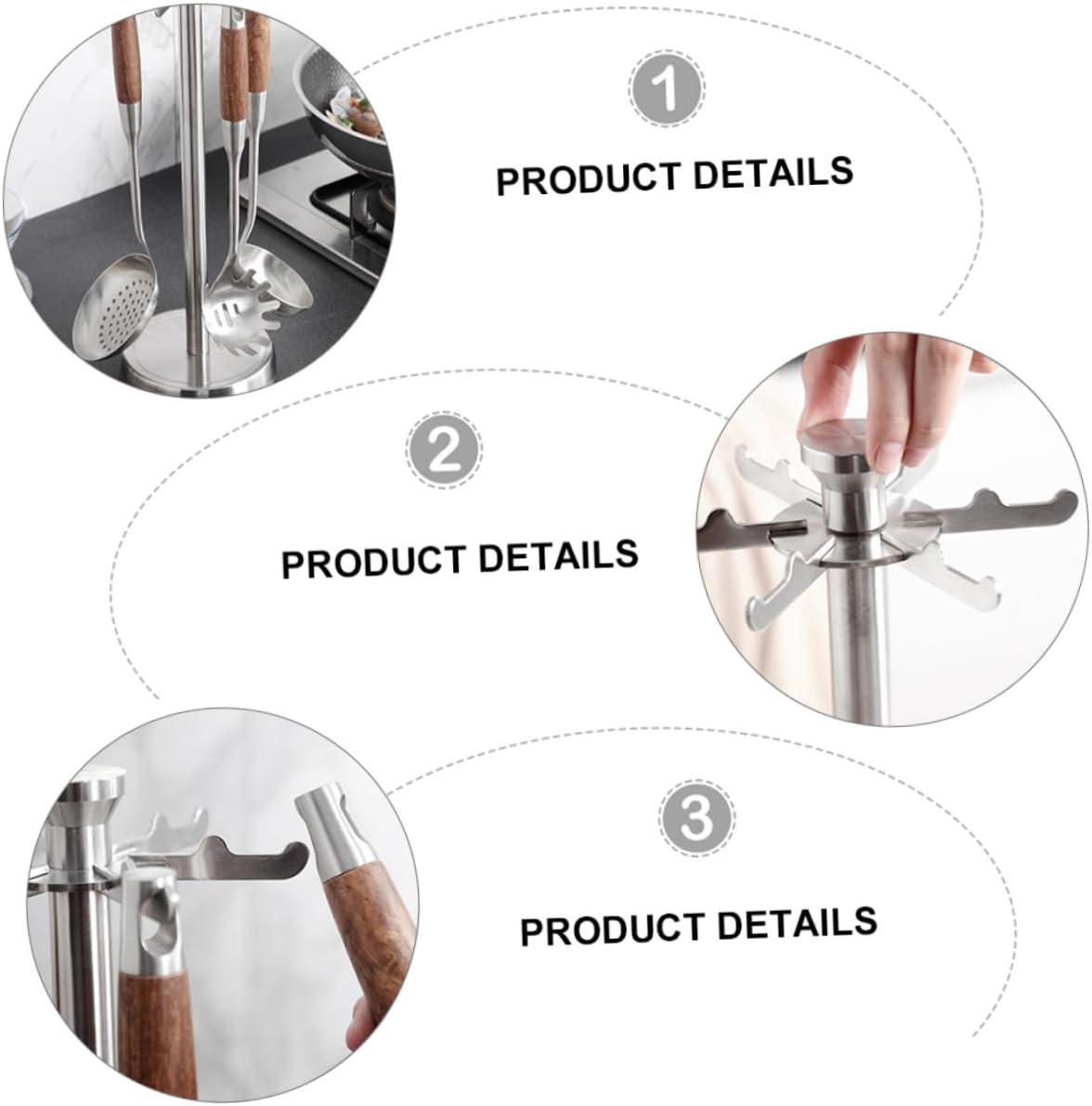 1

PRODUCT DETAILS

2

PRODUCT DETAILS

3

PRODUCT DETAILS