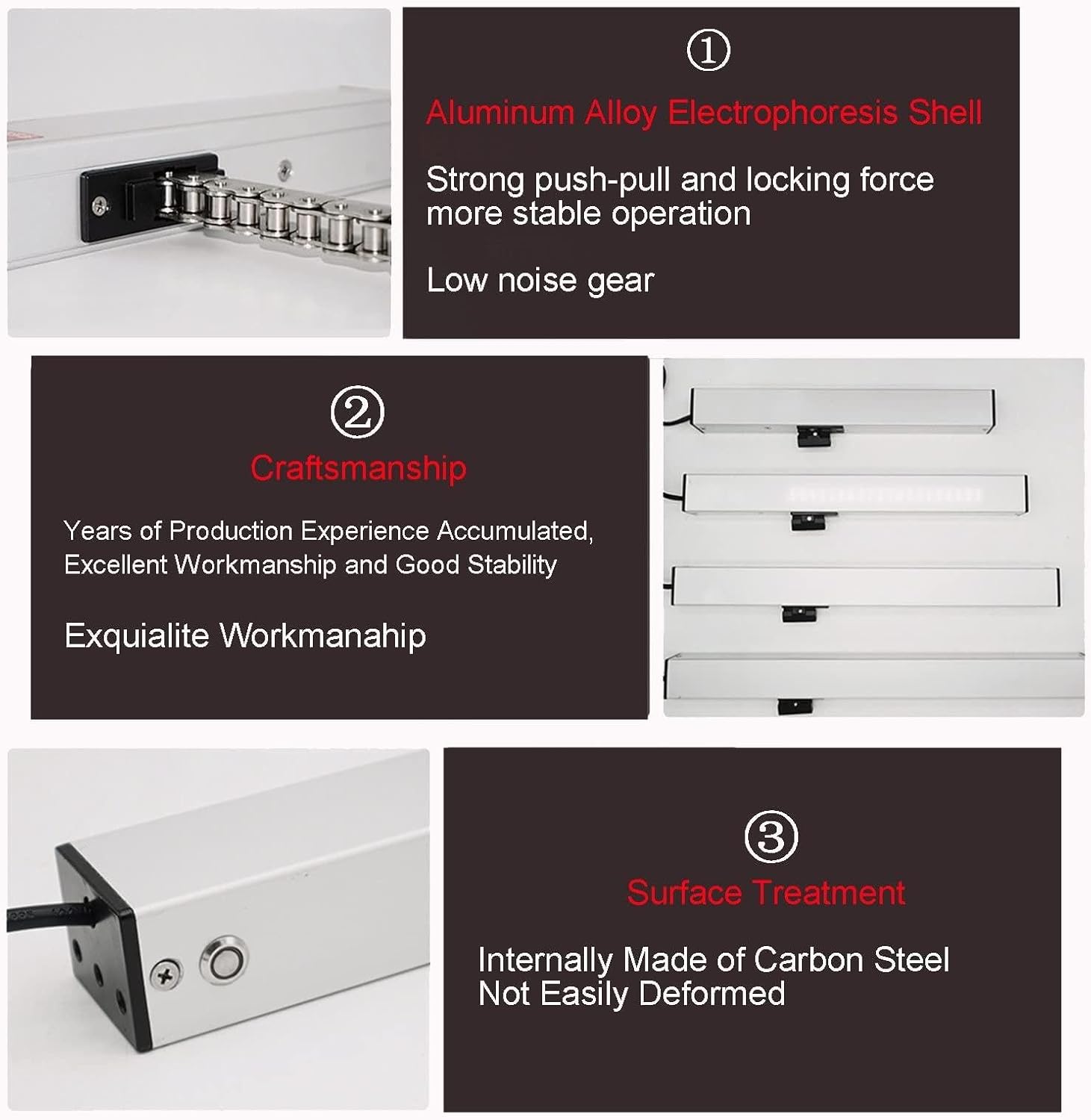 ①

Aluminum Alloy Electrophoresis Shell

Strong push-pull and locking force more stable operation

Low noise gear

②

Craftsmanship

Years of Production Experience Accumulated, Excellent Workmanship and Good Stability

Exquialite Workmanahip

③

Surface Treatment

Internally Made of Carbon Steel Not Easily Deformed