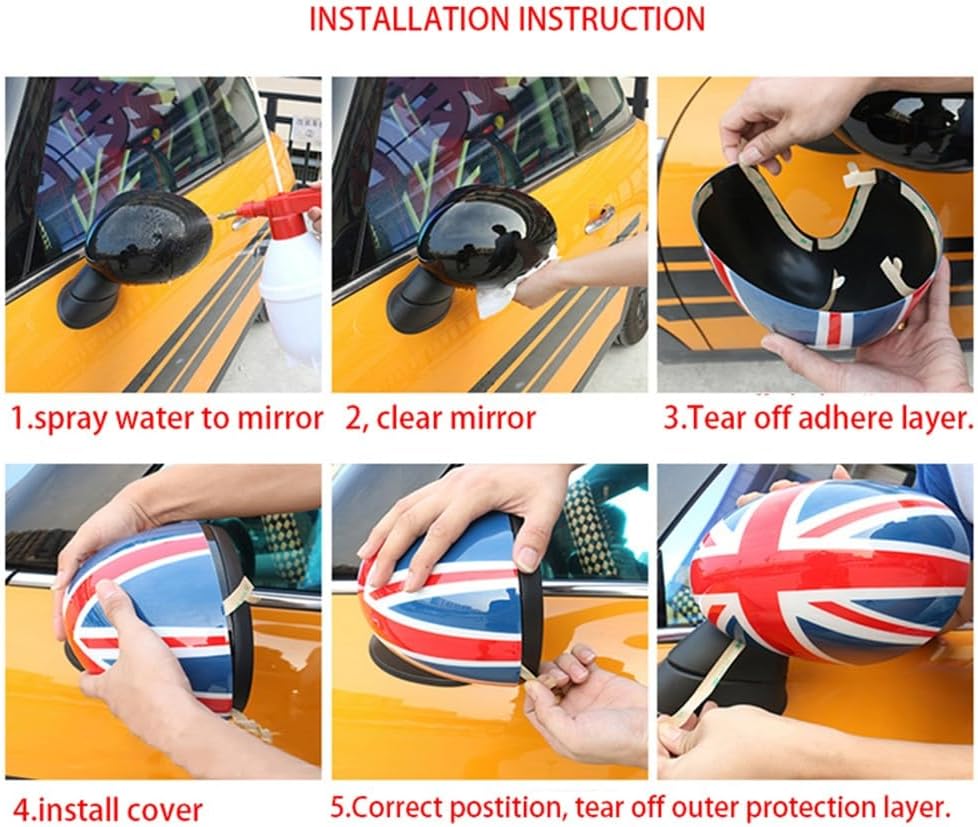 INSTALLATION INSTRUCTION

1.spray water to mirror

2, clear mirror

3.Tear off adhere layer.

4.install cover

5.Correct postition, tear off outer protection layer.