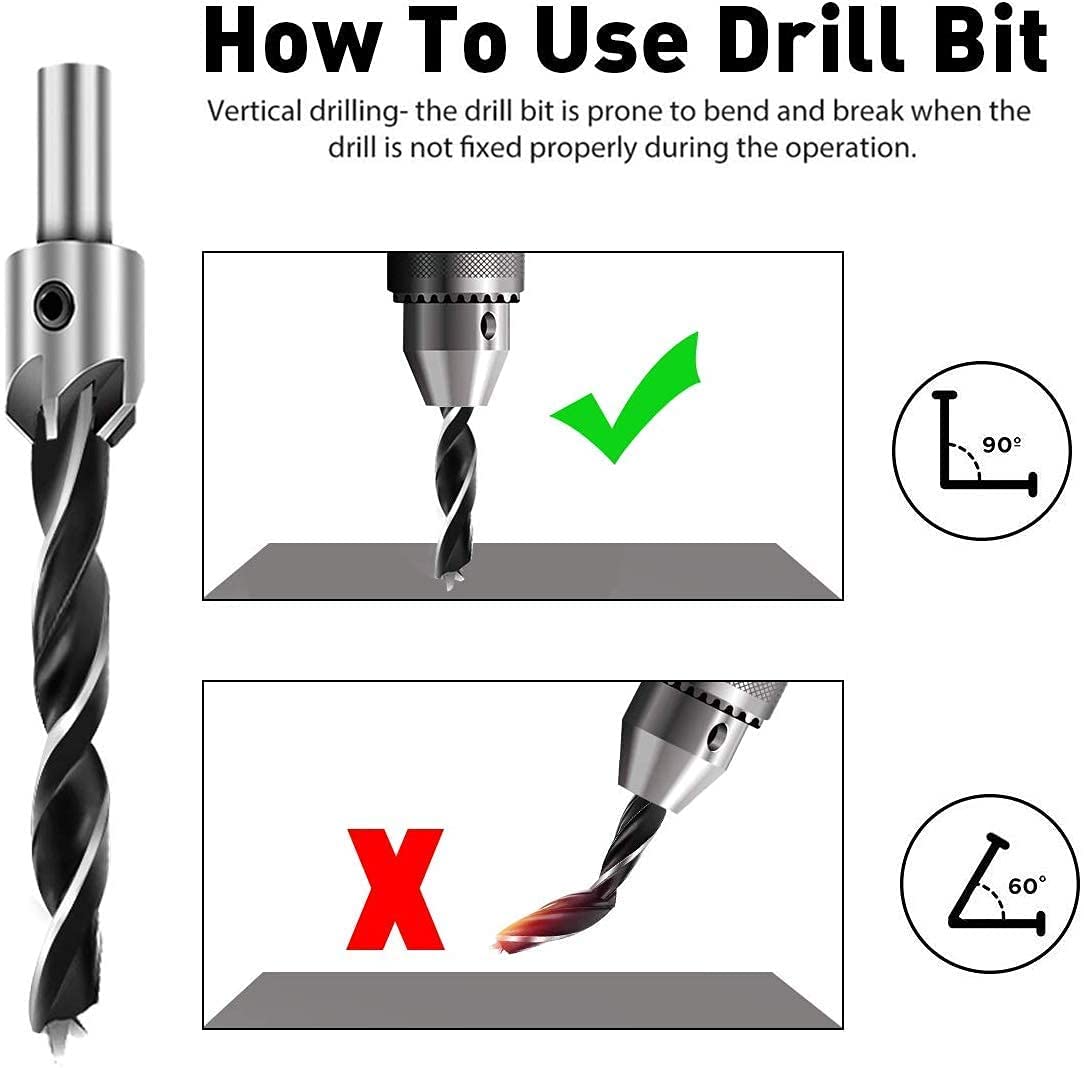 How To Use Drill Bit

Vertical drilling- the drill bit is prone to bend and break when the drill is not fixed properly during the operation.

90°

X

60°