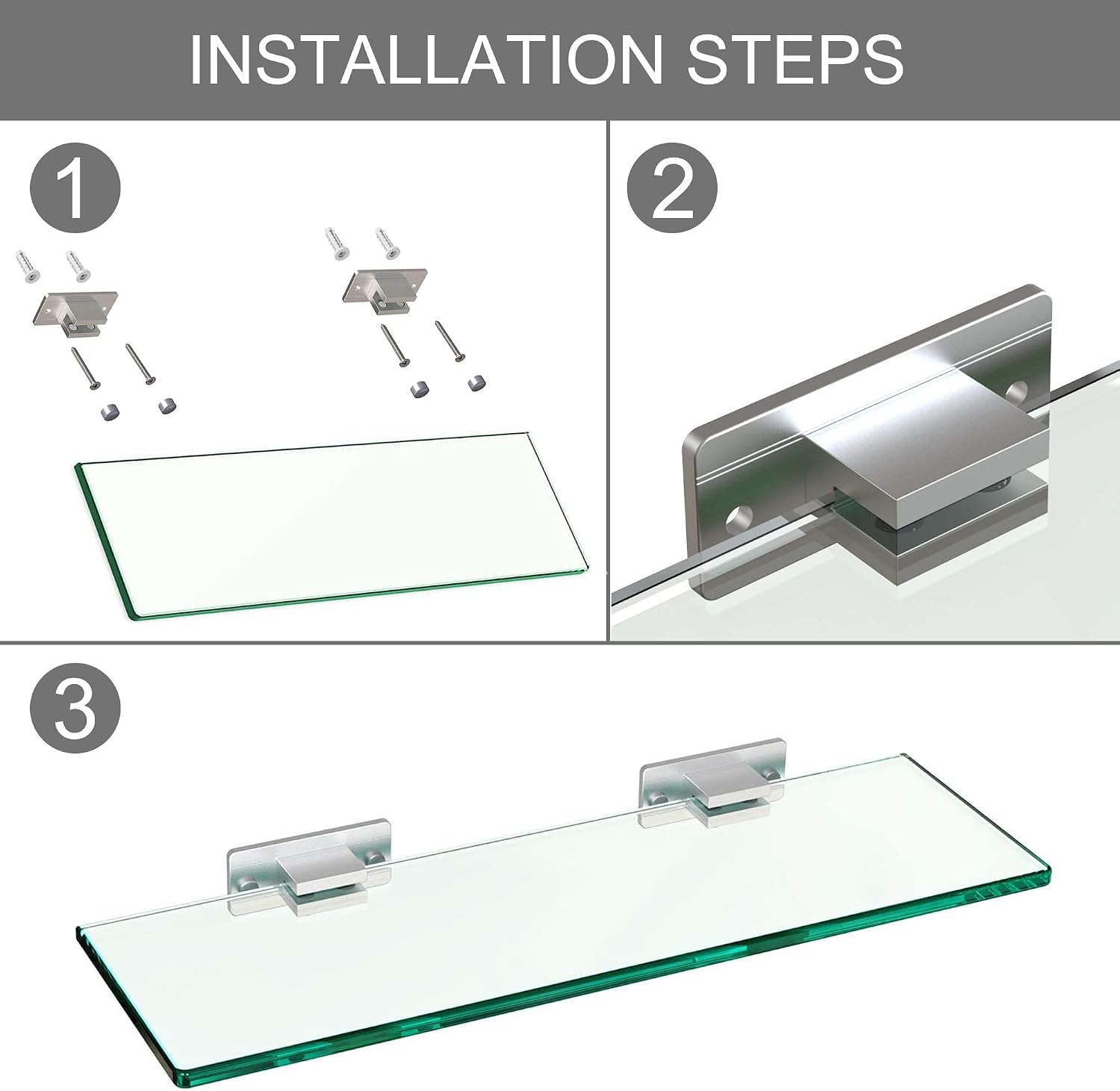 INSTALLATION STEPS

1

2

3