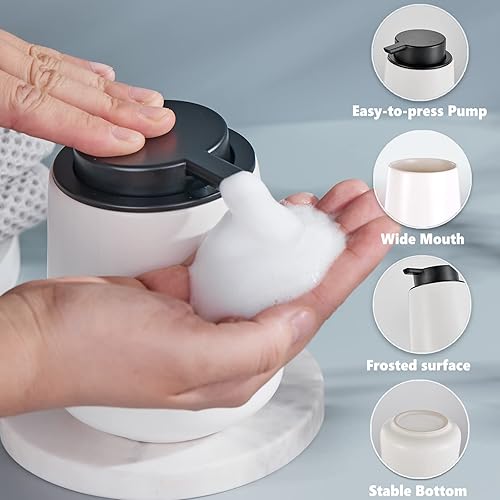 Easy-to-press Pump

Wide Mouth

Frosted surface

Stable Bottom