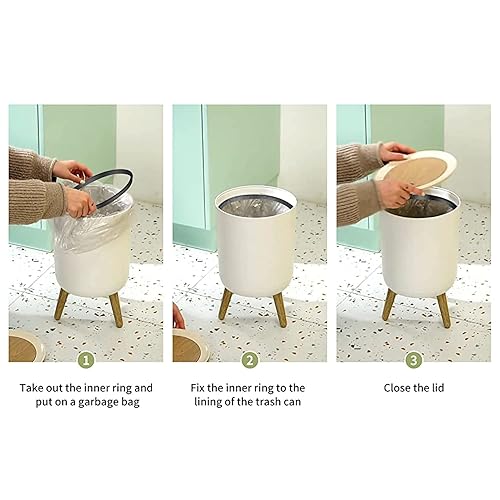 1

Take out the inner ring and put on a garbage bag

2

Fix the inner ring to the lining of the trash can

3

Close the lid