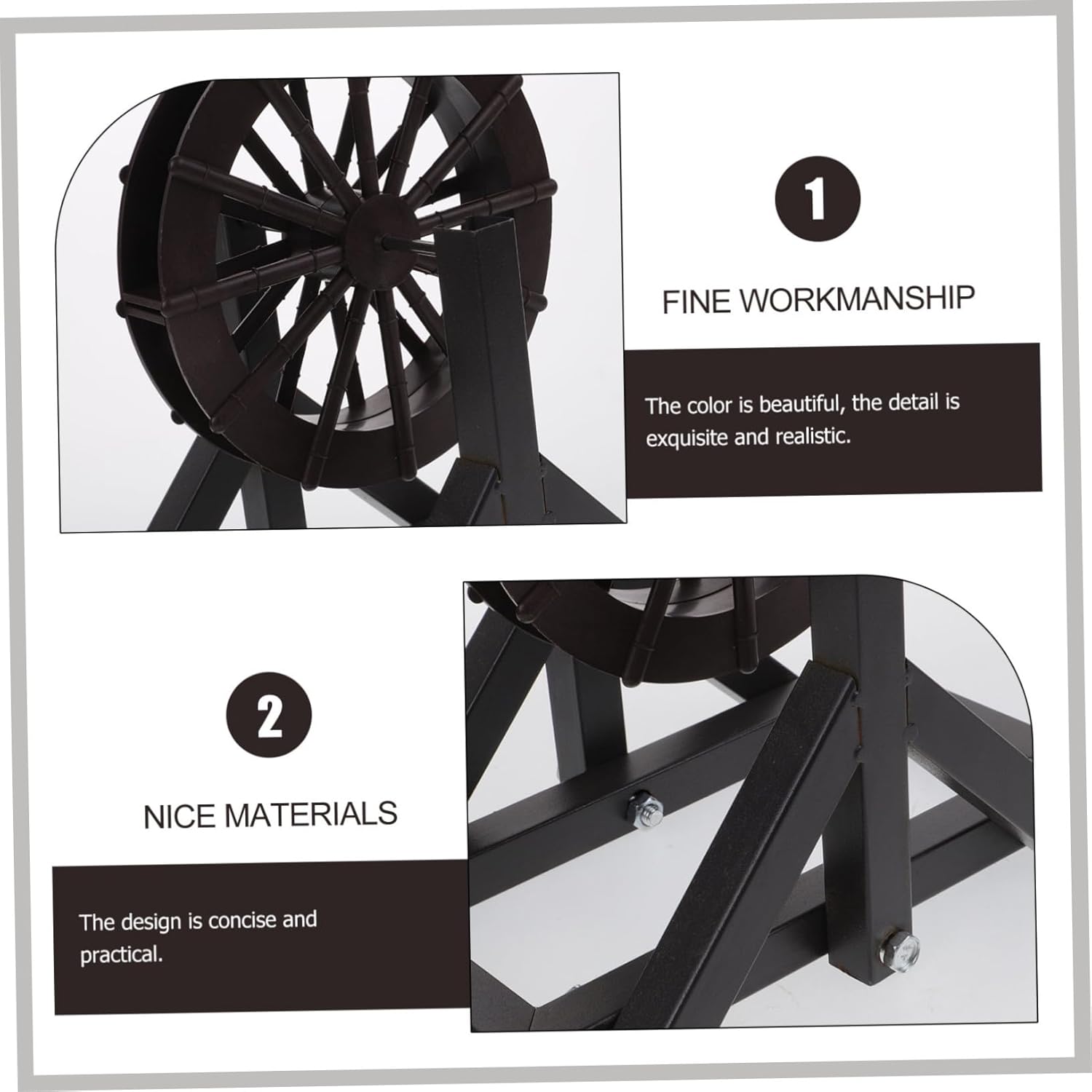 1

FINE WORKMANSHIP

The color is beautiful, the detail is exquisite and realistic.

2

NICE MATERIALS

The design is concise and practical.