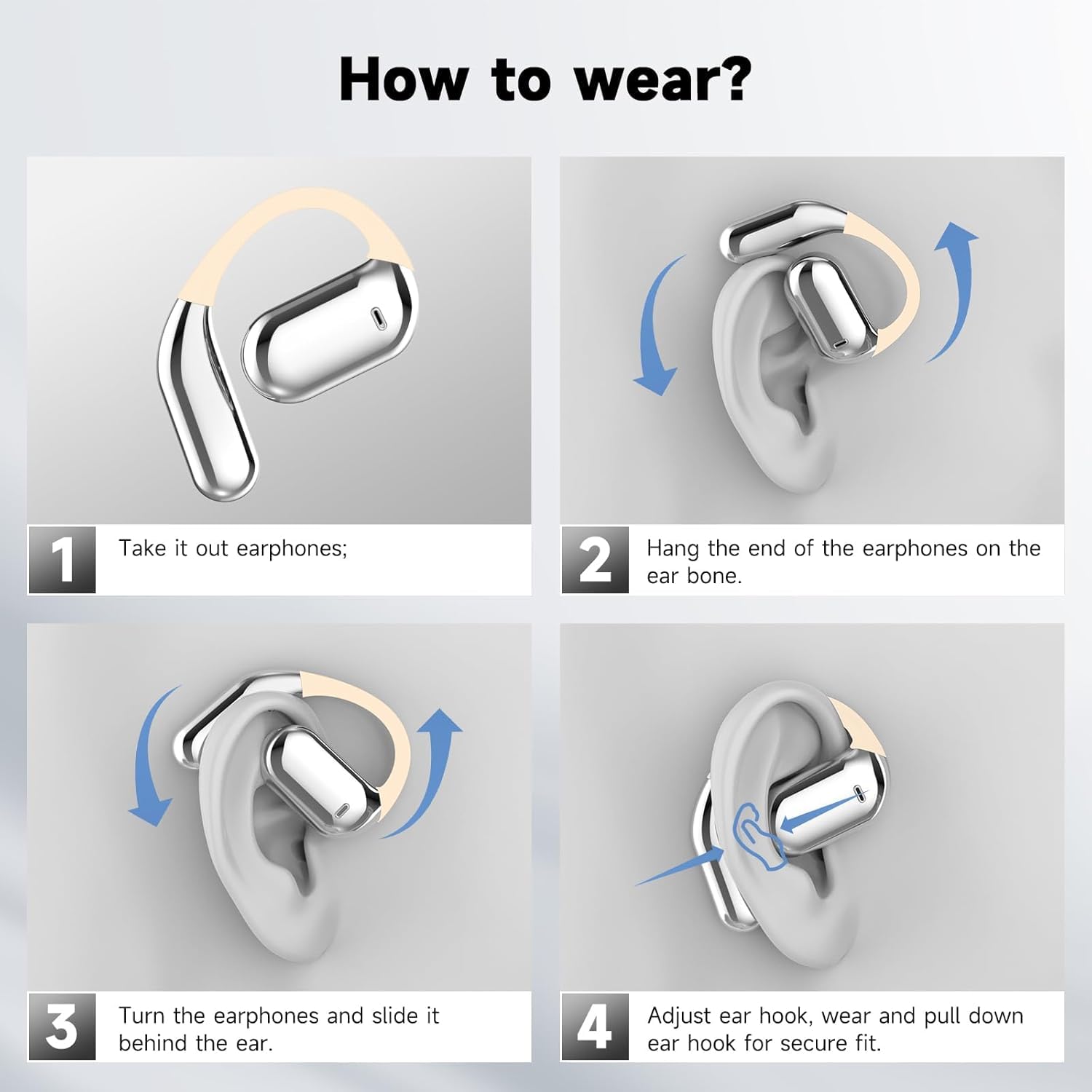 How to wear?

1 Take it out earphones;

2 Hang the end of the earphones on the ear bone.

3 Turn the earphones and slide it behind the ear.

4 Adjust ear hook, wear and pull down ear hook for secure fit.