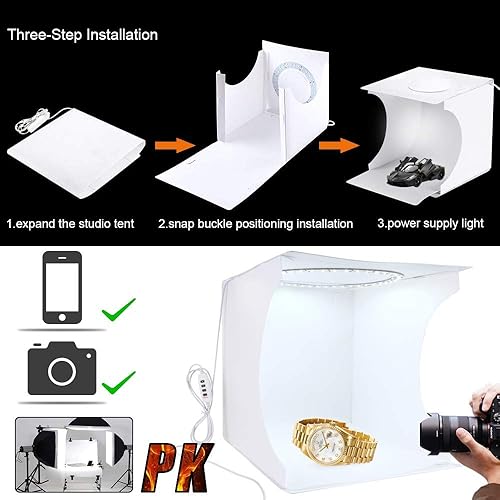 Three-Step Installation

1.expand the studio tent

2.snap buckle positioning installation

3.power supply light

PK