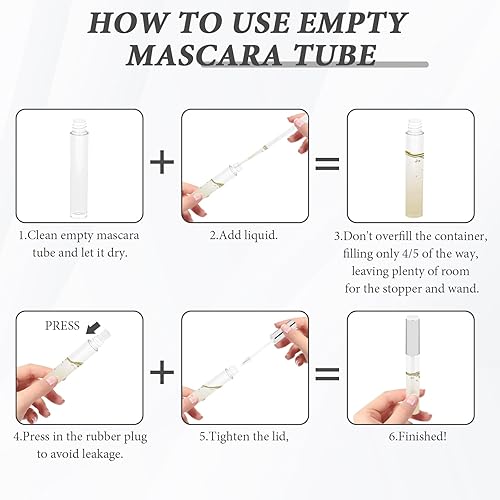 HOW TO USE EMPTY MASCARA TUBE

+

=

1.Clean empty mascara tube and let it dry.

2.Add liquid.

3.Don't overfill the container, filling only 4/5 of the way, leaving plenty of room for the stopper and wand.

PRESS

+

=

4.Press in the rubber plug to avoid leakage.

5.Tighten the lid,

6.Finished!