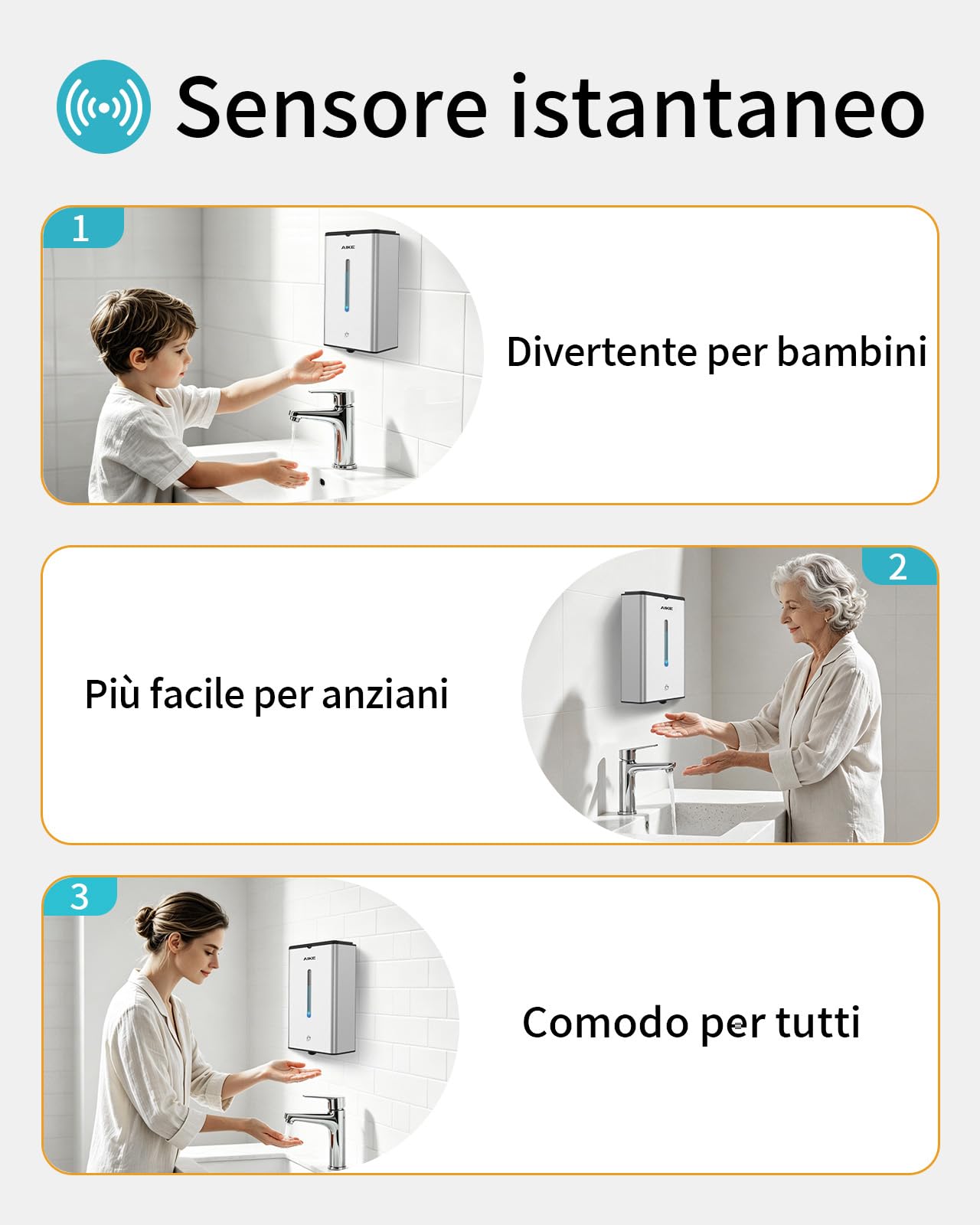 Sensore istantaneo

1

AIKE

Divertente per bambini

2

AIKE

Più facile per anziani

3

AIKE

Comodo per tutti