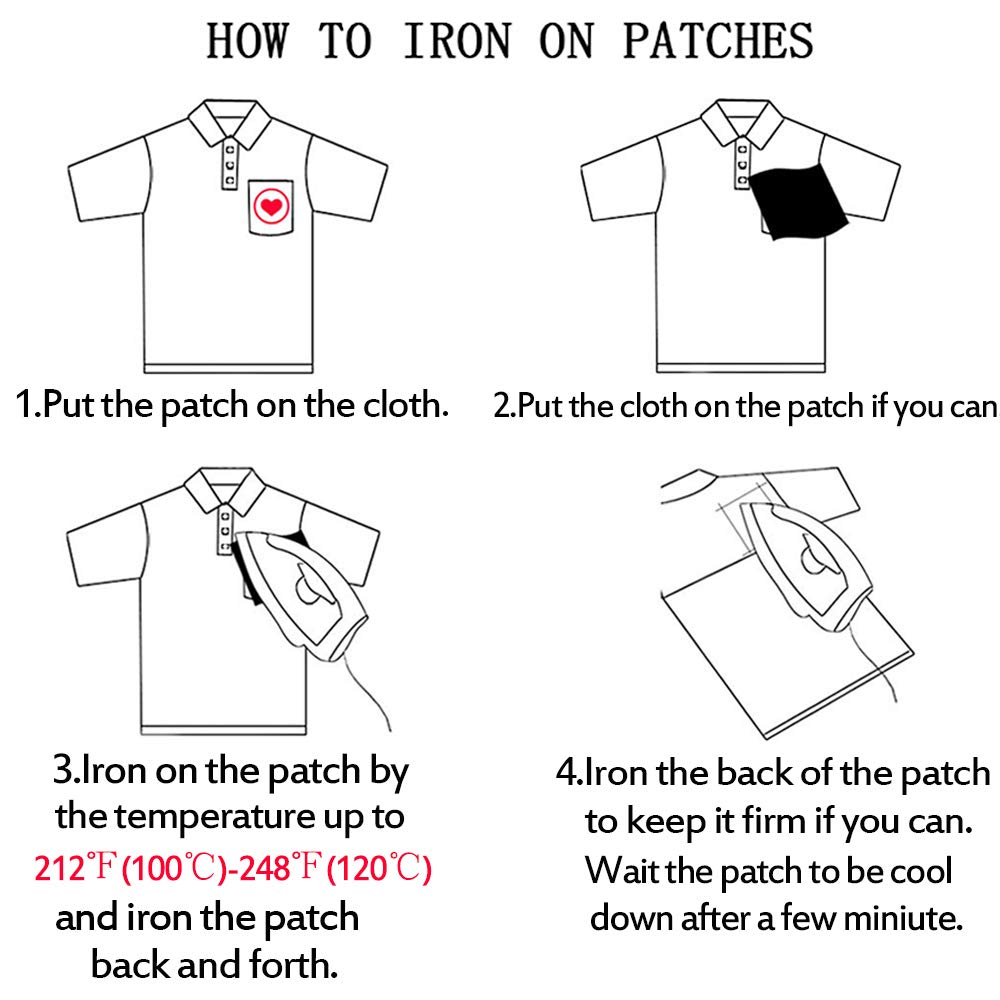 HOW TO IRON ON PATCHES

1.Put the patch on the cloth.

2.Put the cloth on the patch if you can

3.Iron on the patch by the temperature up to 212℉(100℃)-248℉(120℃) and iron the patch back and forth.

4.Iron the back of the patch to keep it firm if you can. Wait the patch to be cool down after a few miniute.