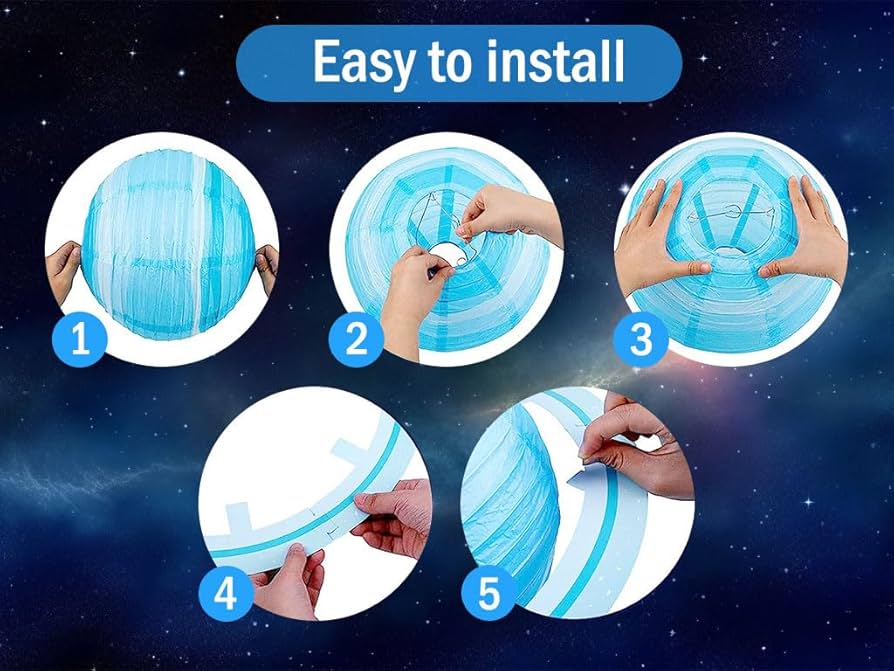 Easy to install

1

2

3

4

5