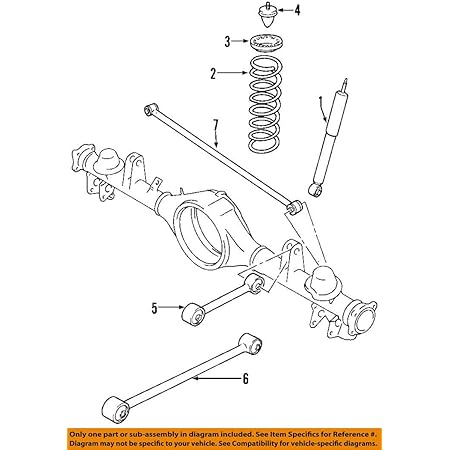 4

3

2

1

7

5

6

Only one part or sub-assembly in diagram included. See Item Specifics for Reference #. Diagram may not be specific to your vehicle. See Compatibility for vehicle-specific diagrams.