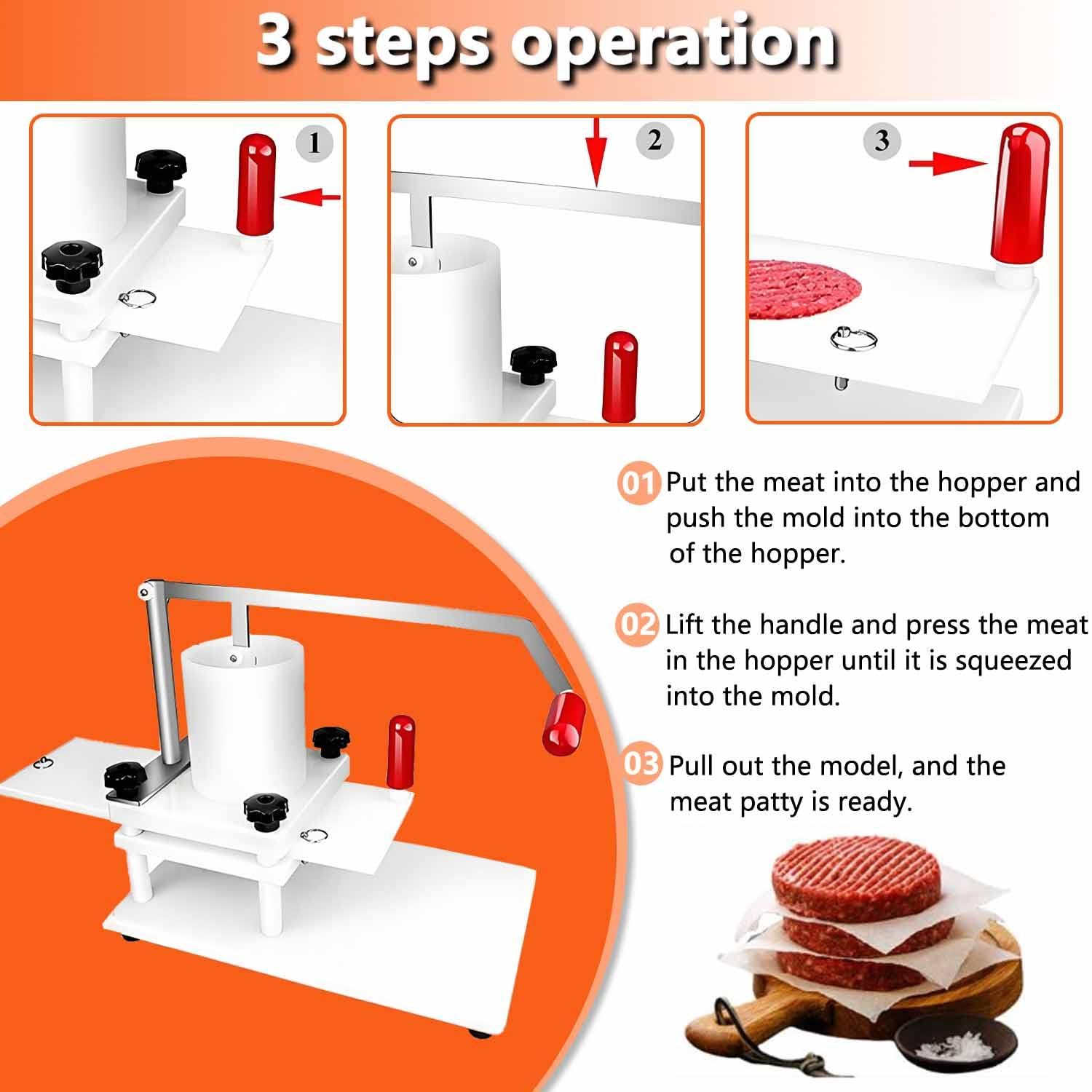 3 steps operation

1

2

3

01 Put the meat into the hopper and push the mold into the bottom of the hopper.

02 Lift the handle and press the meat in the hopper until it is squeezed into the mold.

03 Pull out the model, and the meat patty is ready.