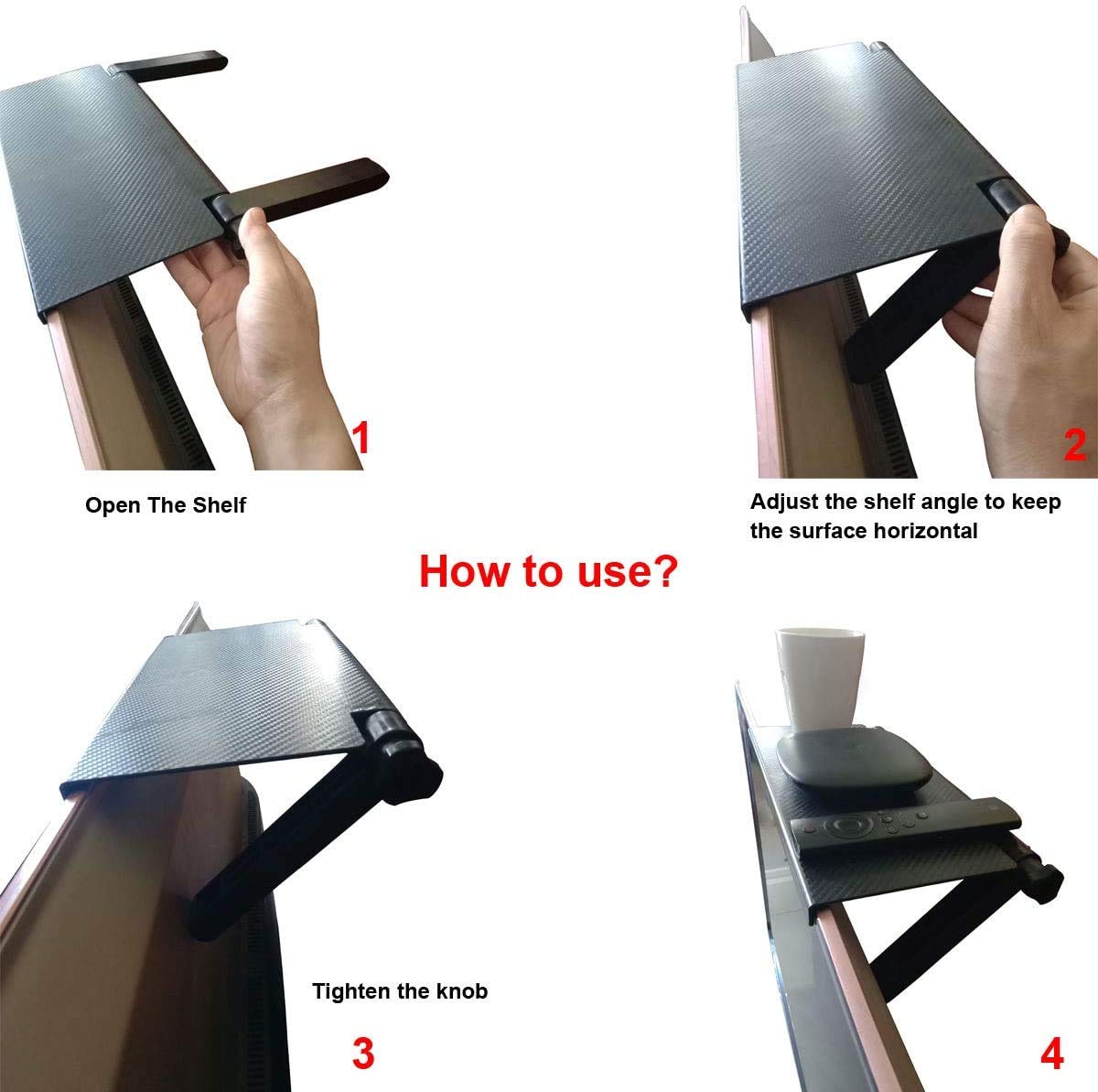 1

Open The Shelf

2

Adjust the shelf angle to keep the surface horizontal

How to use?

Tighten the knob

3

4