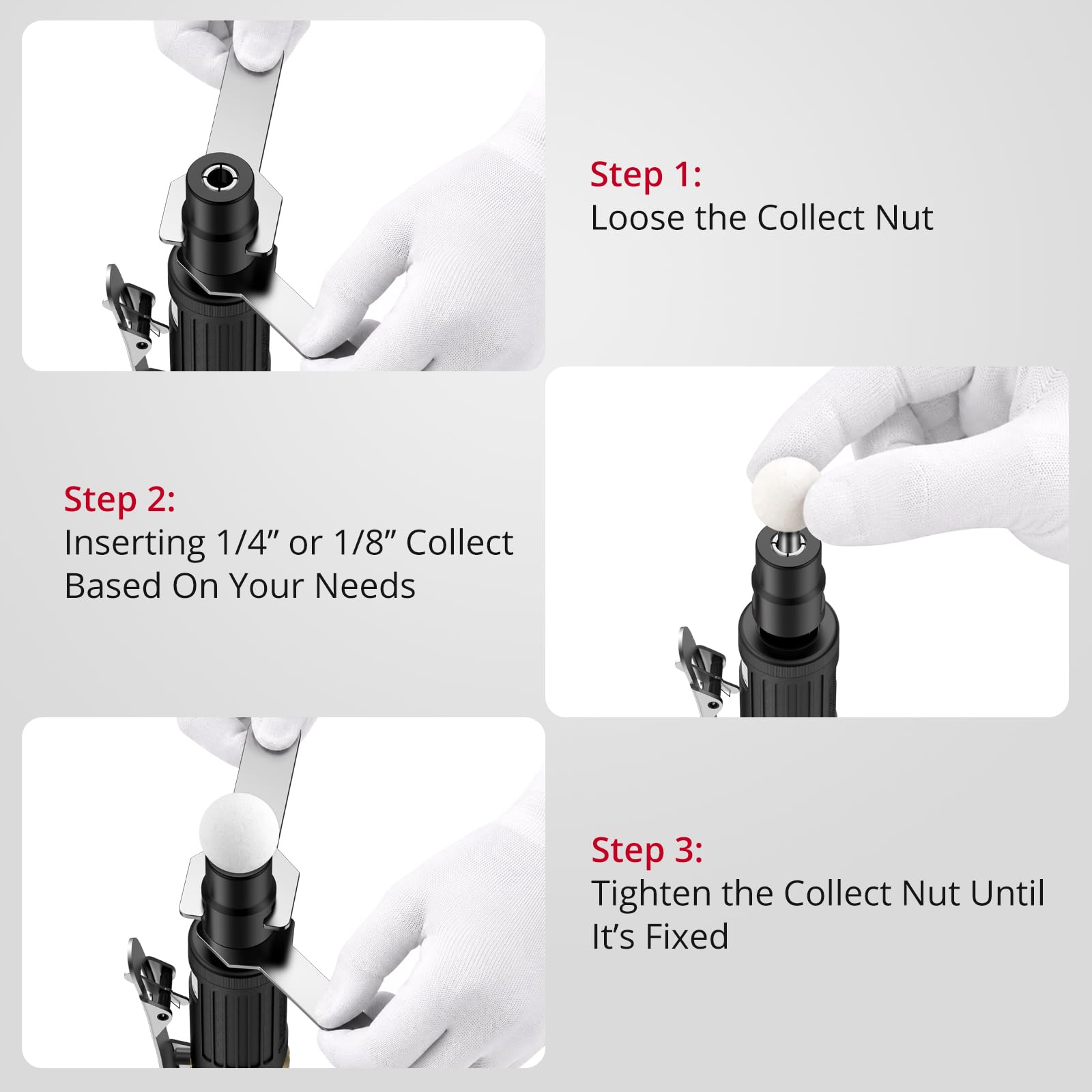 Step 1:
Loose the Collect Nut

Step 2:
Inserting 1/4” or 1/8” Collect Based On Your Needs

Step 3:
Tighten the Collect Nut Until It’s Fixed