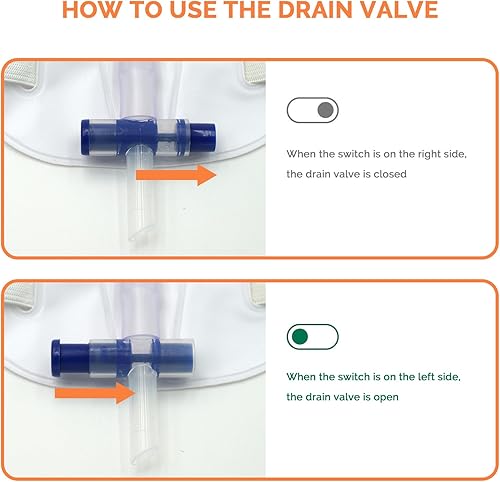 HOW TO USE THE DRAIN VALVE

When the switch is on the right side, the drain valve is closed

When the switch is on the left side, the drain valve is open