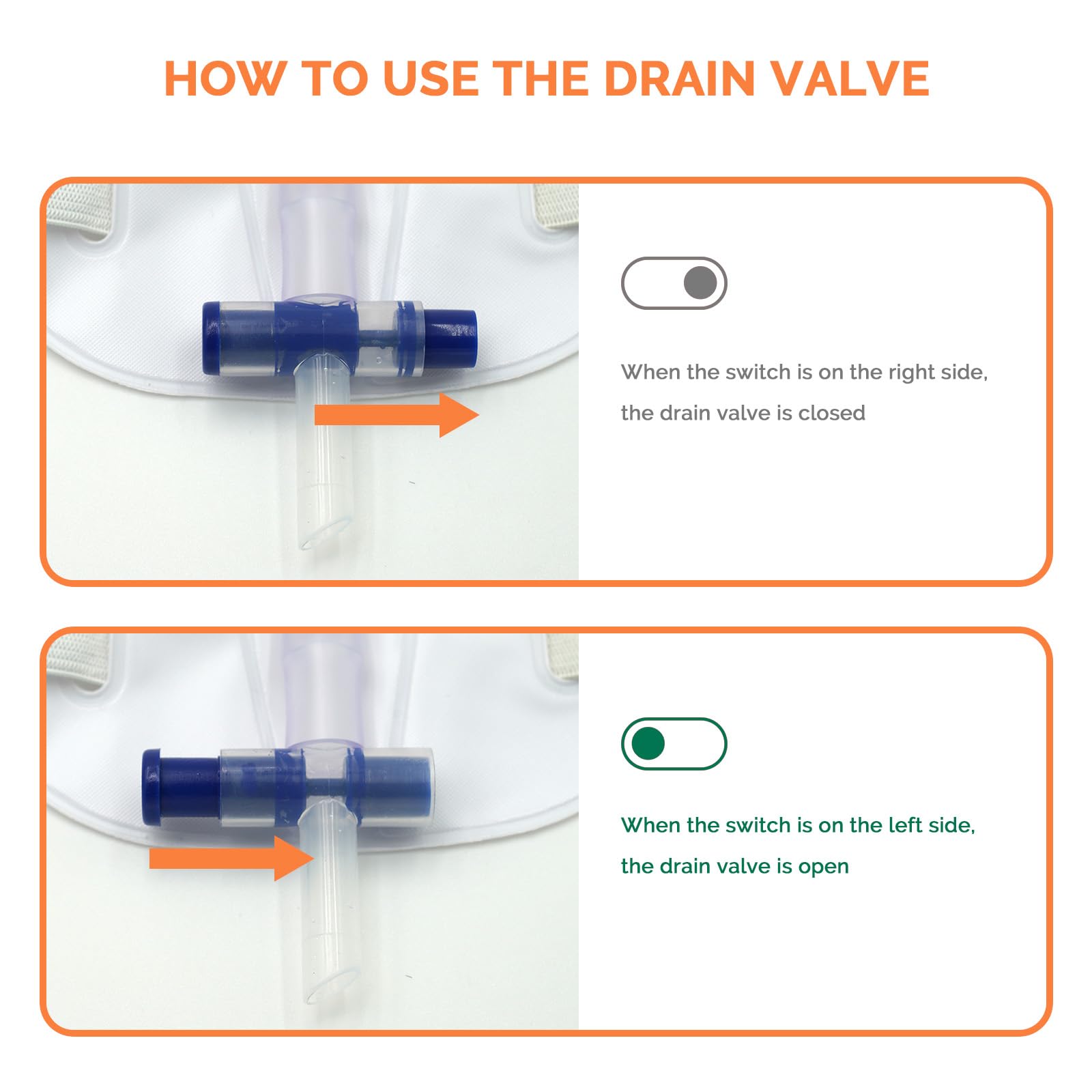 HOW TO USE THE DRAIN VALVE

When the switch is on the right side, the drain valve is closed

When the switch is on the left side, the drain valve is open