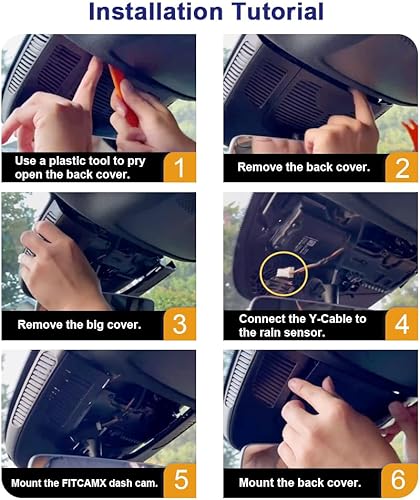 Installation Tutorial

Use a plastic tool to pry open the back cover.
1

Remove the back cover.
2

Remove the big cover.
3

Connect the Y-Cable to the rain sensor.
4

Mount the FITCAMX dash cam.
5

Mount the back cover.
6