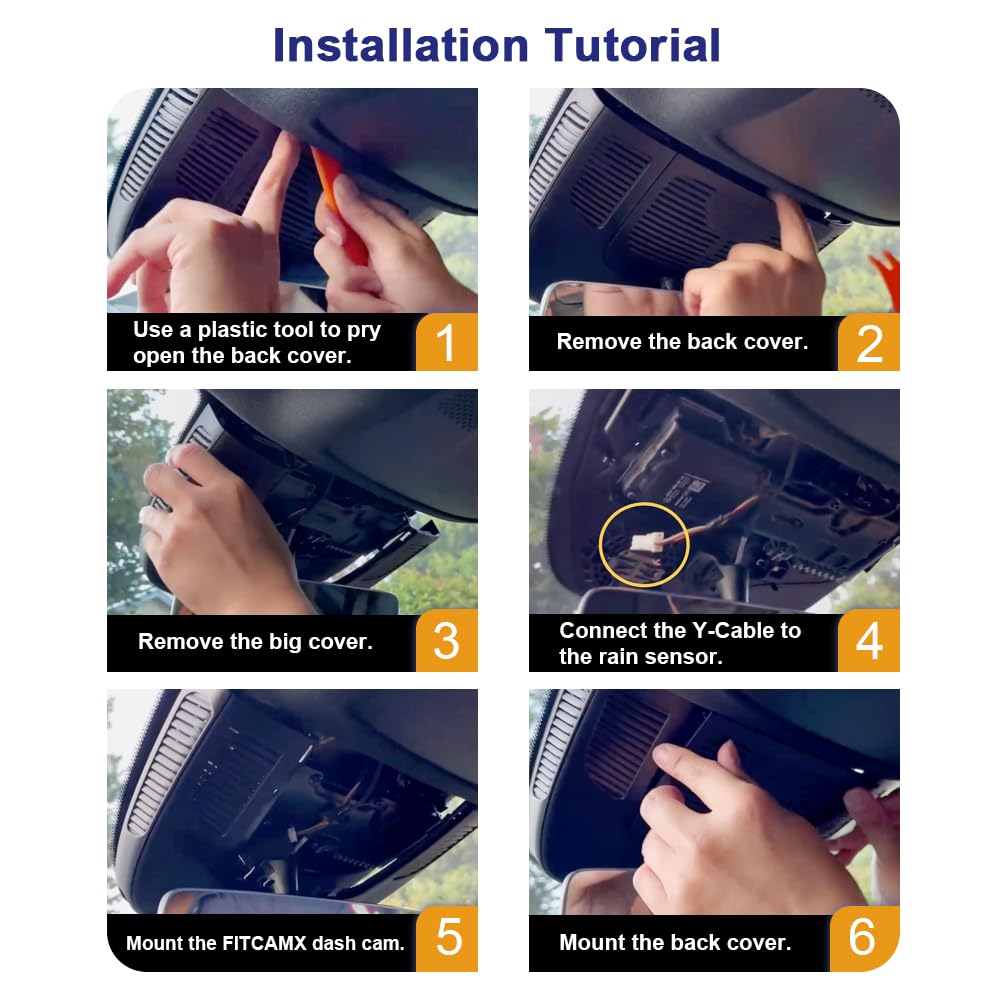 Installation Tutorial

Use a plastic tool to pry open the back cover. 1

Remove the back cover. 2

Remove the big cover. 3

Connect the Y-Cable to the rain sensor. 4

Mount the FITCAMX dash cam. 5

Mount the back cover. 6