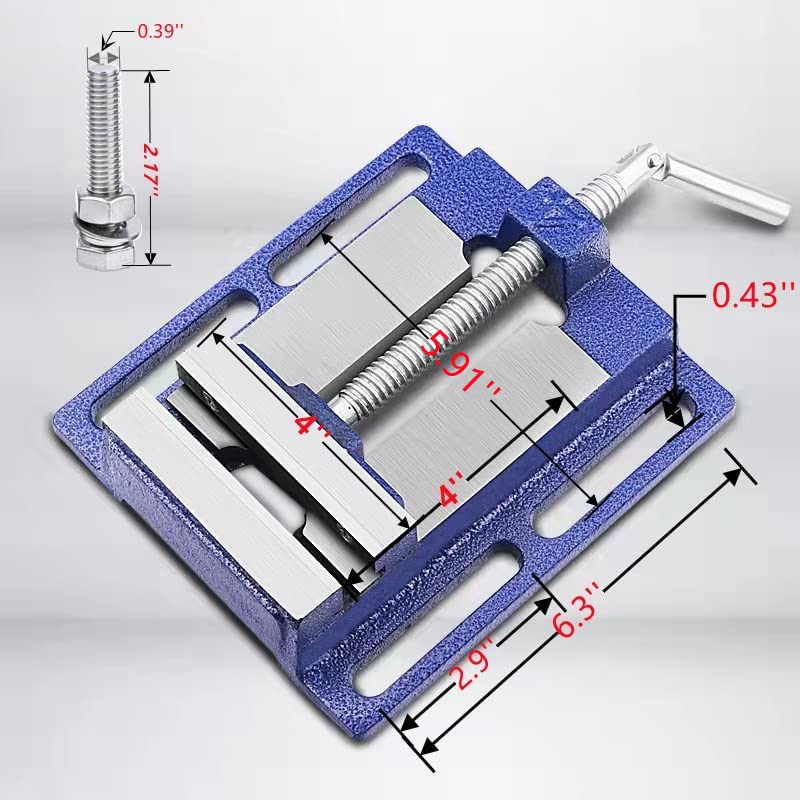 0.39''
2.17''
0.43''
5.91''
4''
4''
6.3''
2.9''