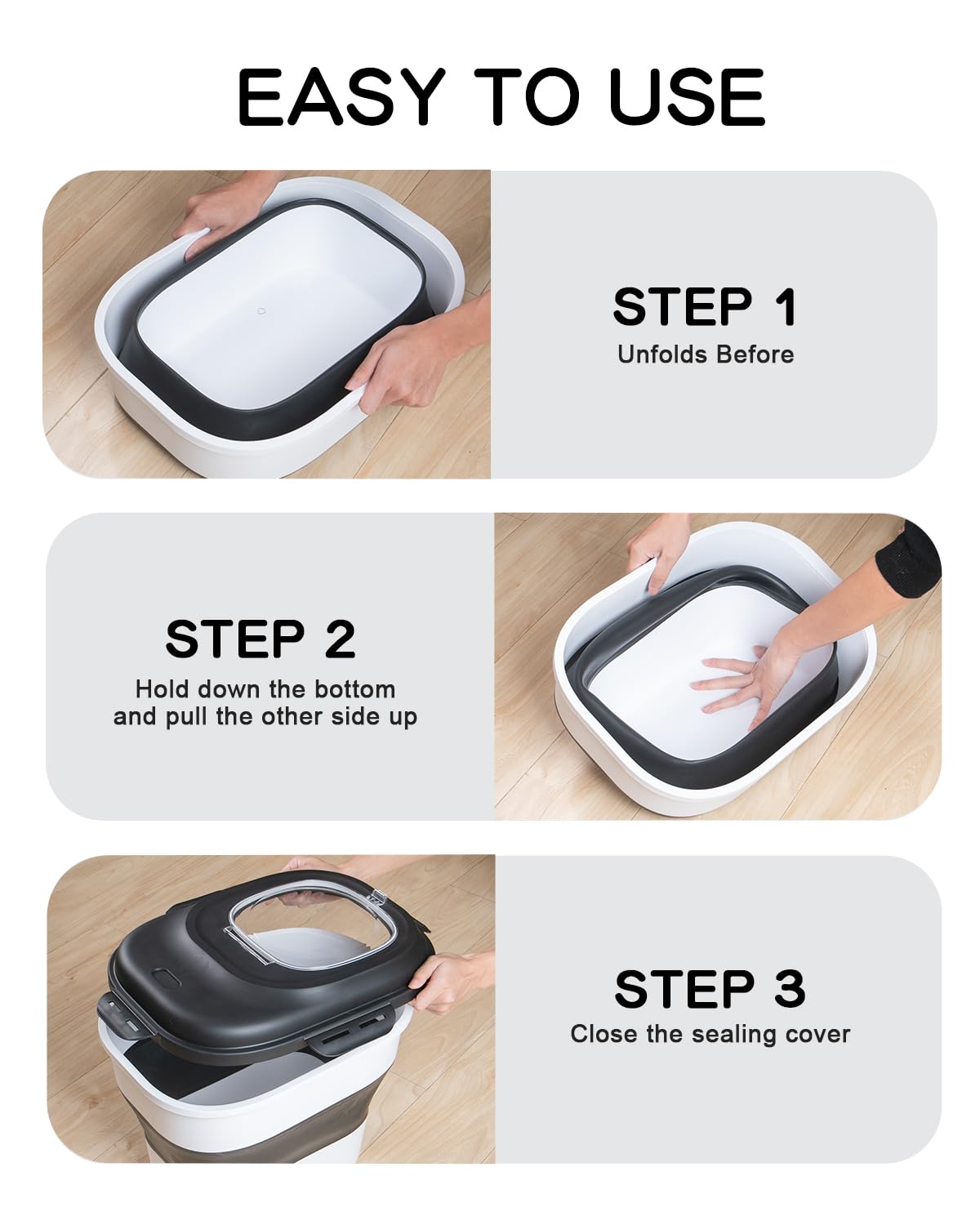 EASY TO USE

STEP 1
Unfolds Before

STEP 2
Hold down the bottom and pull the other side up

STEP 3
Close the sealing cover