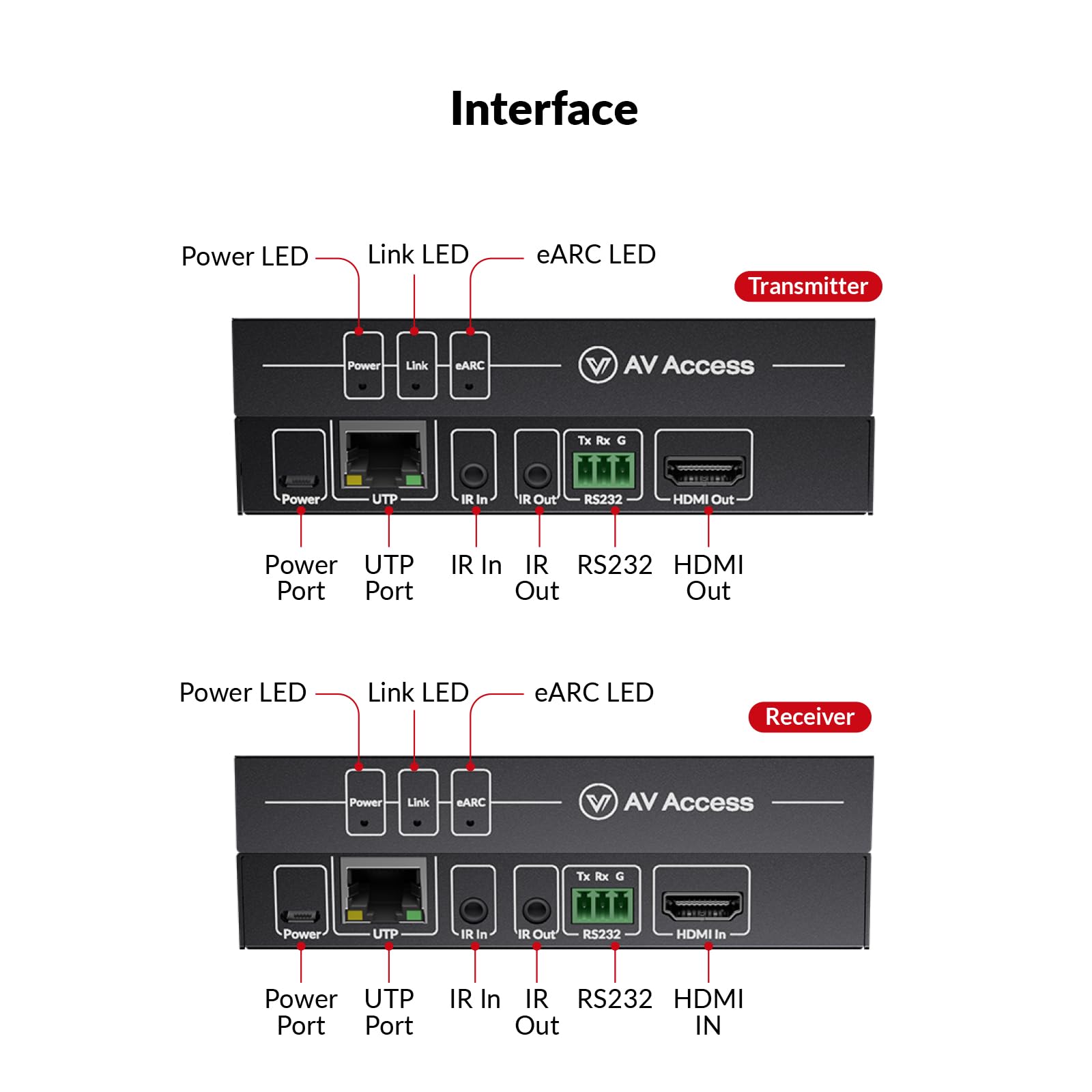 Interface

Power LED
Link LED
eARC LED

Transmitter

Power
Link
eARC
AV Access

Power
UTP
IR In
IR Out
Tx Rx G
RS232
HDMI Out

Power Port
UTP Port
IR In
IR Out
RS232
HDMI Out

Power LED
Link LED
eARC LED

Receiver

Power
Link
eARC
AV Access

Power
UTP
IR In
IR Out
Tx Rx G
RS232
HDMI In

Power Port
UTP Port
IR In
IR Out
RS232
HDMI IN