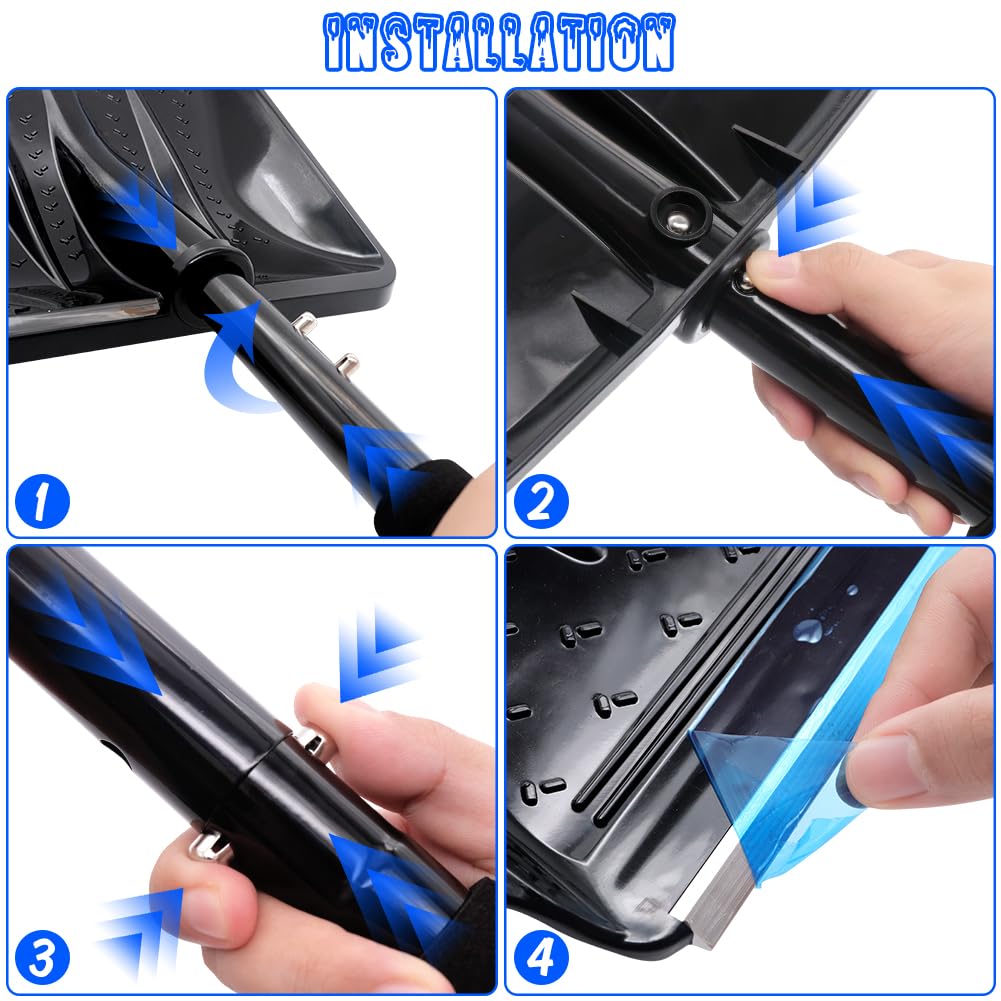 INSTALLATION

1

2

3

4