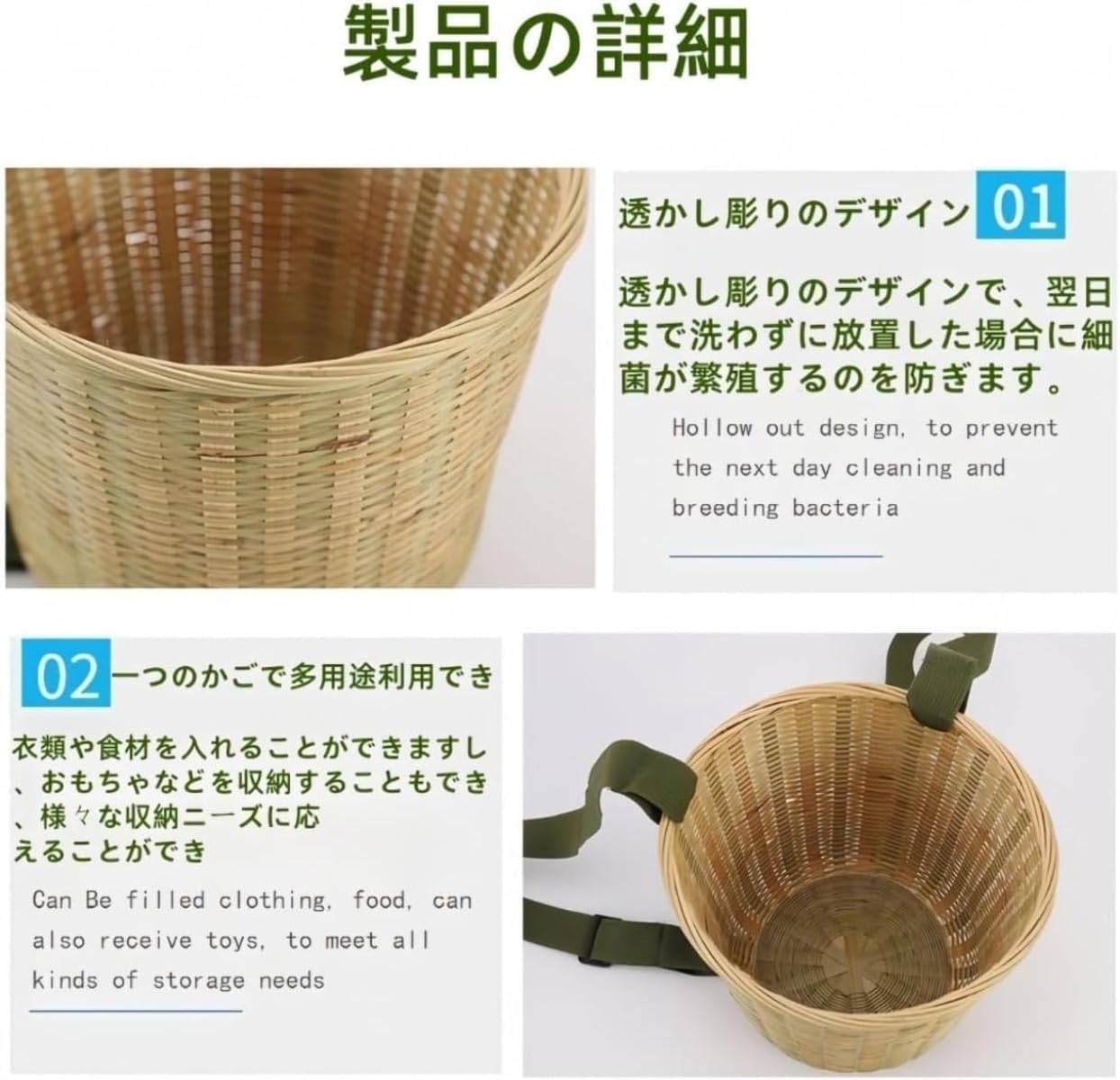 製品の詳細

透かし彫りのデザイン 01

透かし彫りのデザインで、翌日まで洗わずに放置した場合に細菌が繁殖するのを防ぎます。

Hollow out design, to prevent the next day cleaning and breeding bacteria

02 一つのかごで多用途利用でき

衣類や食材を入れることができますし、おもちゃなどを収納することもでき、様々な収納ニーズに応えることができ

Can Be filled clothing, food, can also receive toys, to meet all kinds of storage needs