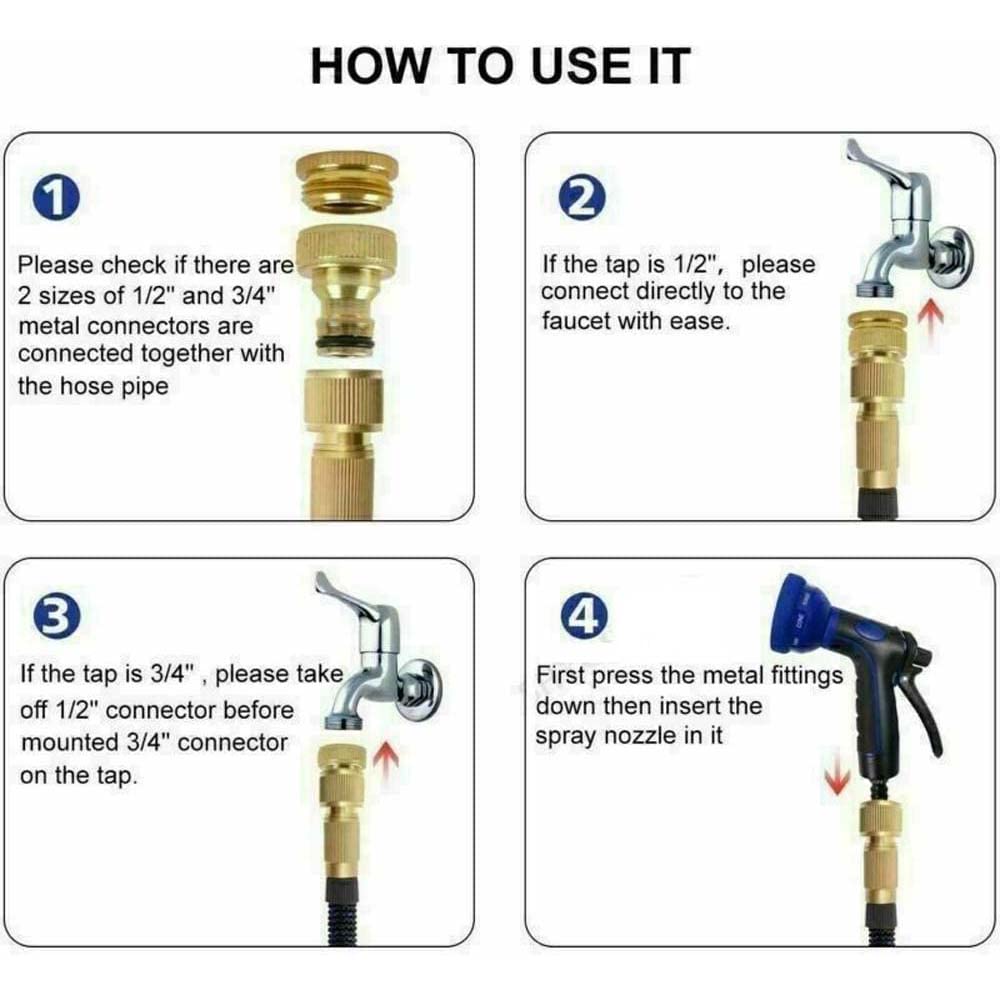 HOW TO USE IT

1

Please check if there are 2 sizes of 1/2" and 3/4" metal connectors are connected together with the hose pipe

2

If the tap is 1/2", please connect directly to the faucet with ease.

3

If the tap is 3/4" , please take off 1/2" connector before mounted 3/4" connector on the tap.

4

First press the metal fittings down then insert the spray nozzle in it