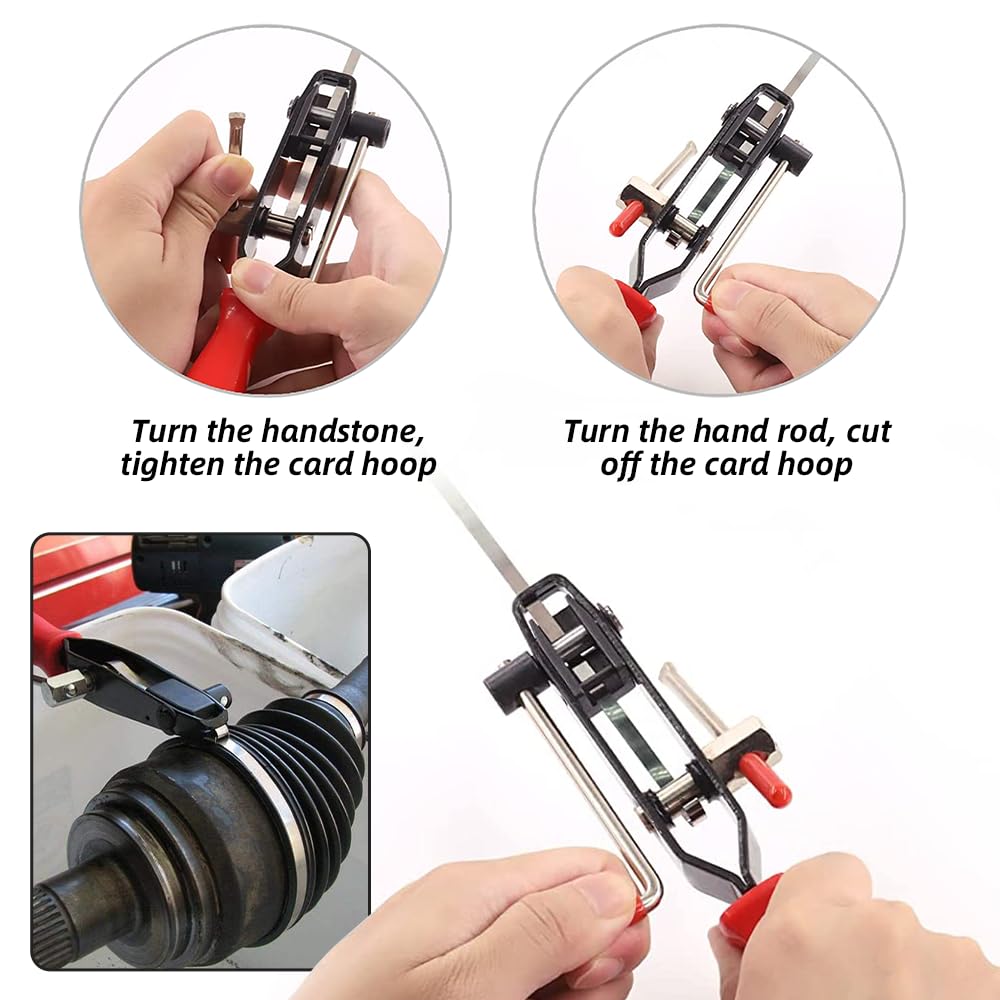 Turn the handstone, tighten the card hoop

Turn the hand rod, cut off the card hoop